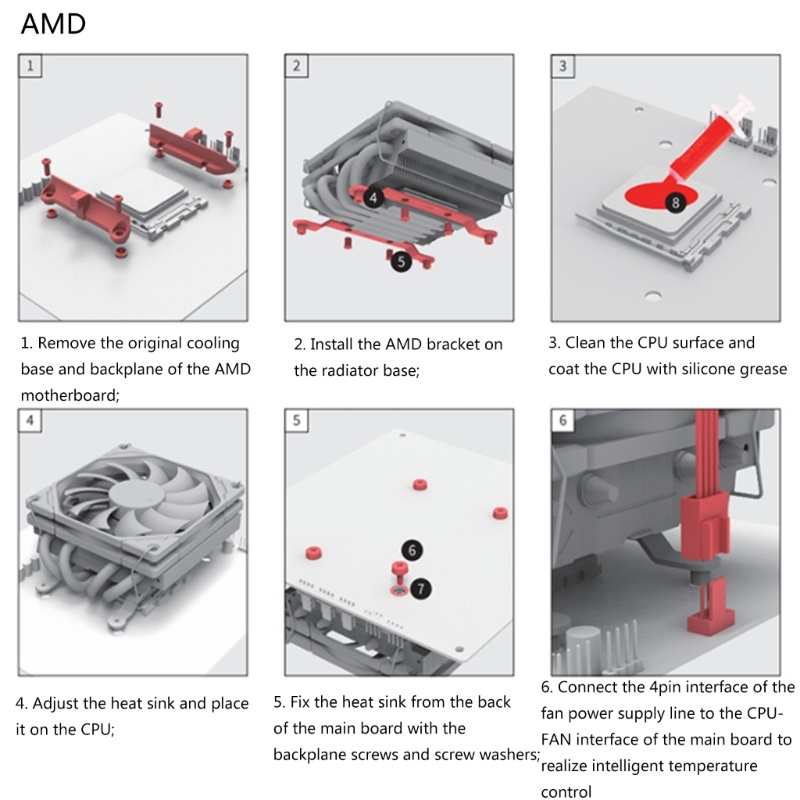 AMD

1

1. Remove the original cooling base and backplane of the AMD motherboard;

2

4

5

2. Install the AMD bracket on the radiator base;

3

8

3. Clean the CPU surface and coat the CPU with silicone grease

4

4. Adjust the heat sink and place it on the CPU;

5

6

7

5. Fix the heat sink from the back of the main board with the backplane screws and screw washers;

6

6. Connect the 4pin interface of the fan power supply line to the CPU-FAN interface of the main board to realize intelligent temperature control