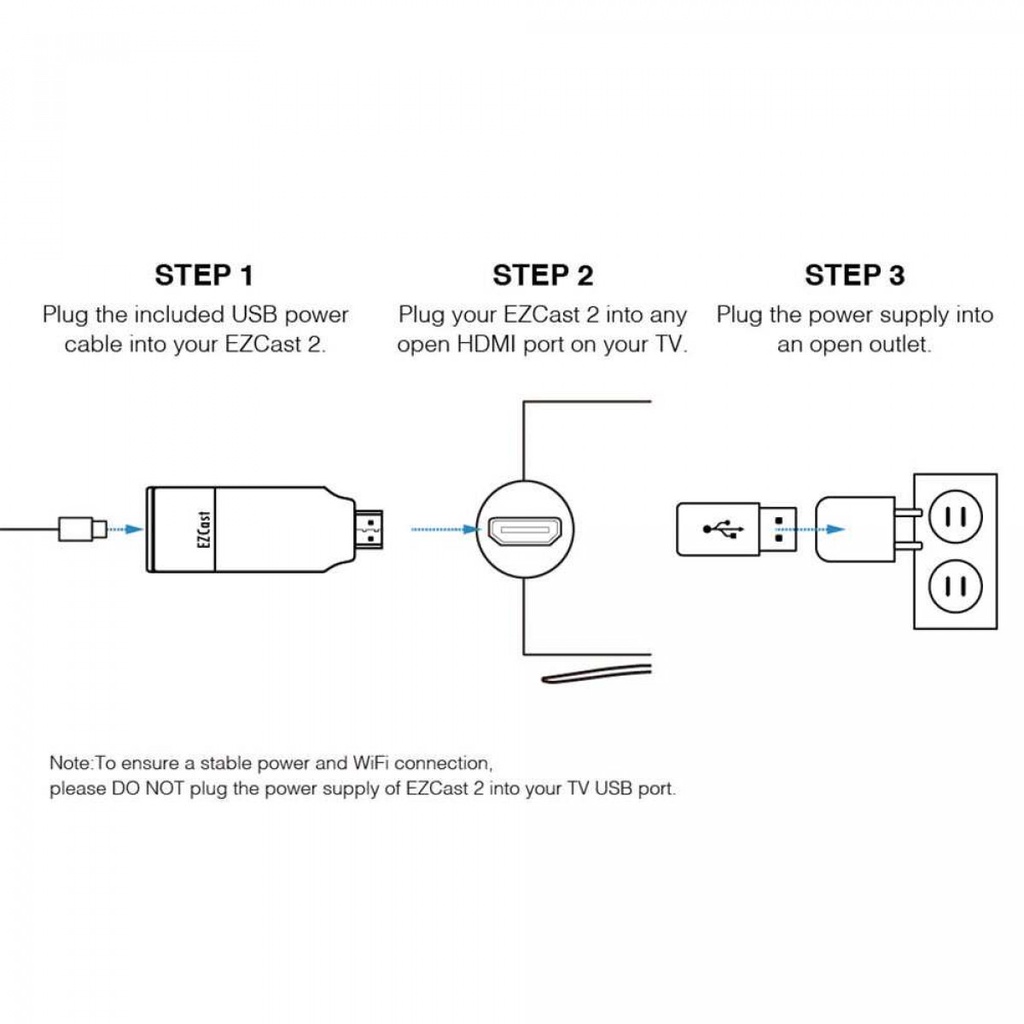 STEP 1
Plug the included USB power cable into your EZCast 2.

STEP 2
Plug your EZCast 2 into any open HDMI port on your TV.

STEP 3
Plug the power supply into an open outlet.

EZCast

Note:To ensure a stable power and WiFi connection,
please DO NOT plug the power supply of EZCast 2 into your TV USB port.