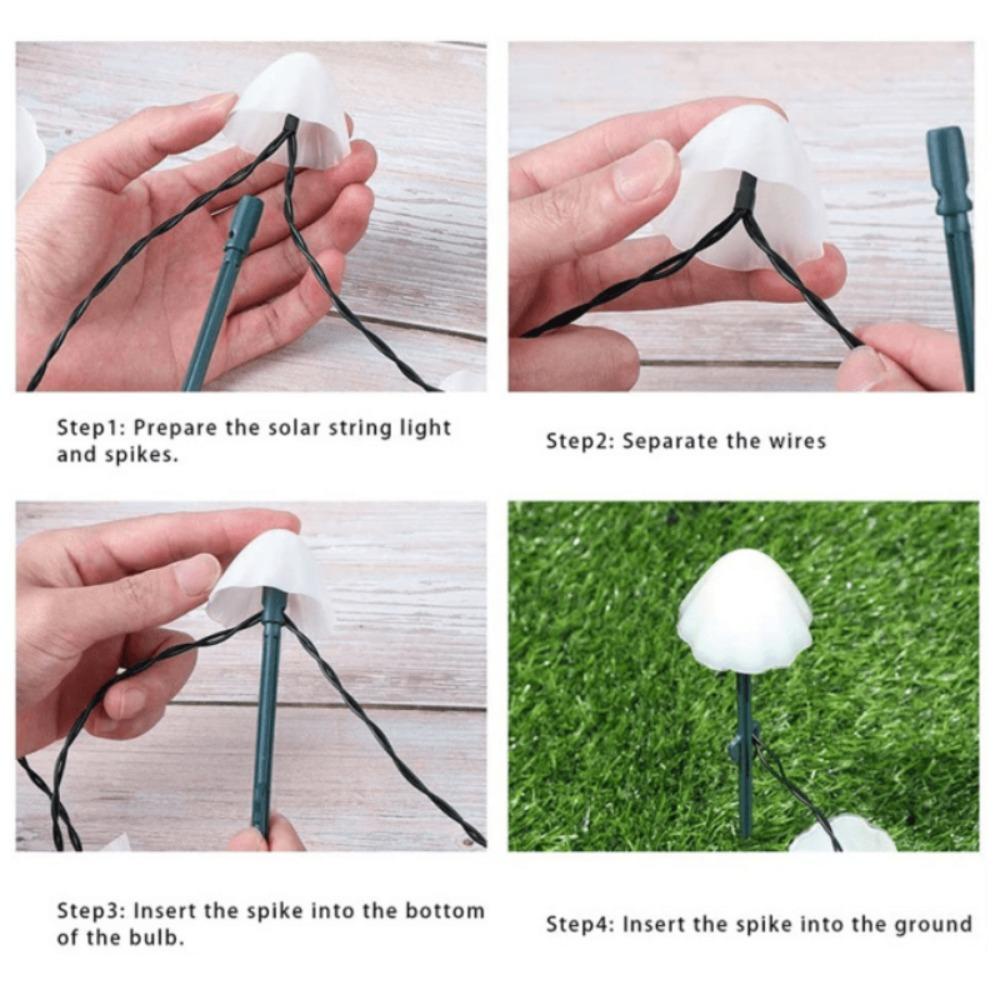 Step1: Prepare the solar string light and spikes.

Step2: Separate the wires

Step3: Insert the spike into the bottom of the bulb.

Step4: Insert the spike into the ground