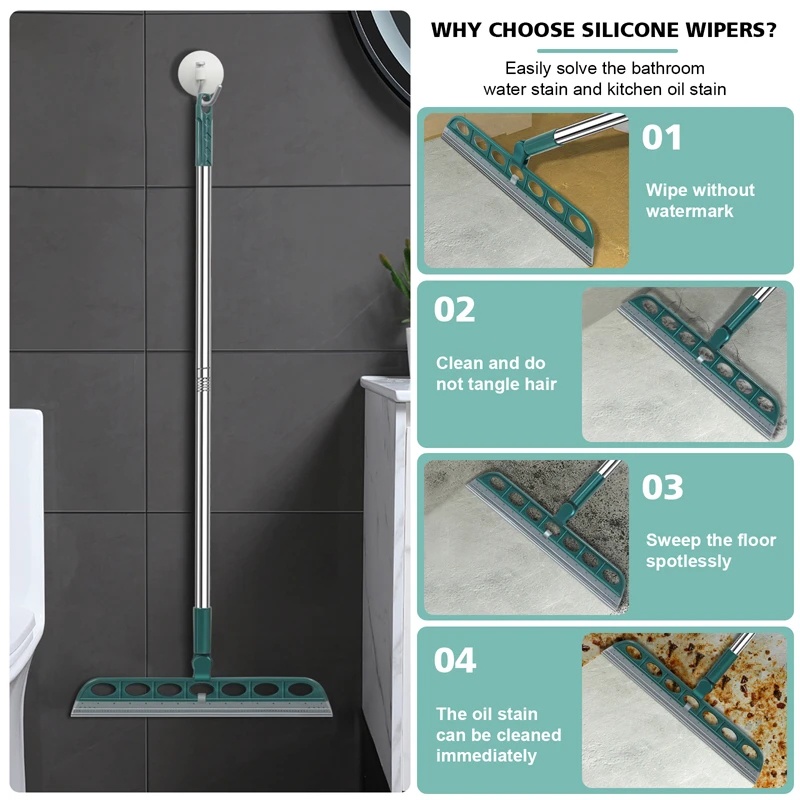 WHY CHOOSE SILICONE WIPERS?

Easily solve the bathroom water stain and kitchen oil stain

01

Wipe without watermark

02

Clean and do not tangle hair

03

Sweep the floor spotlessly

04

The oil stain can be cleaned immediately