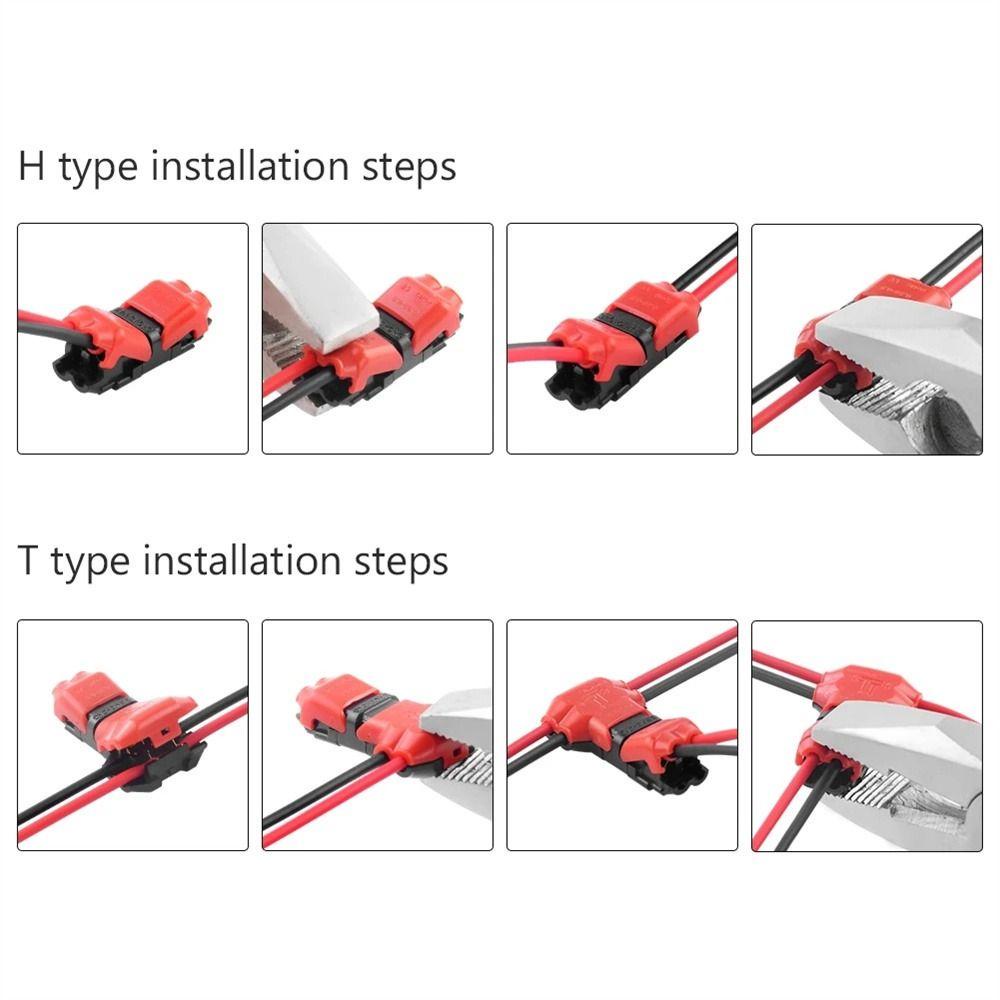 H type installation steps

T type installation steps