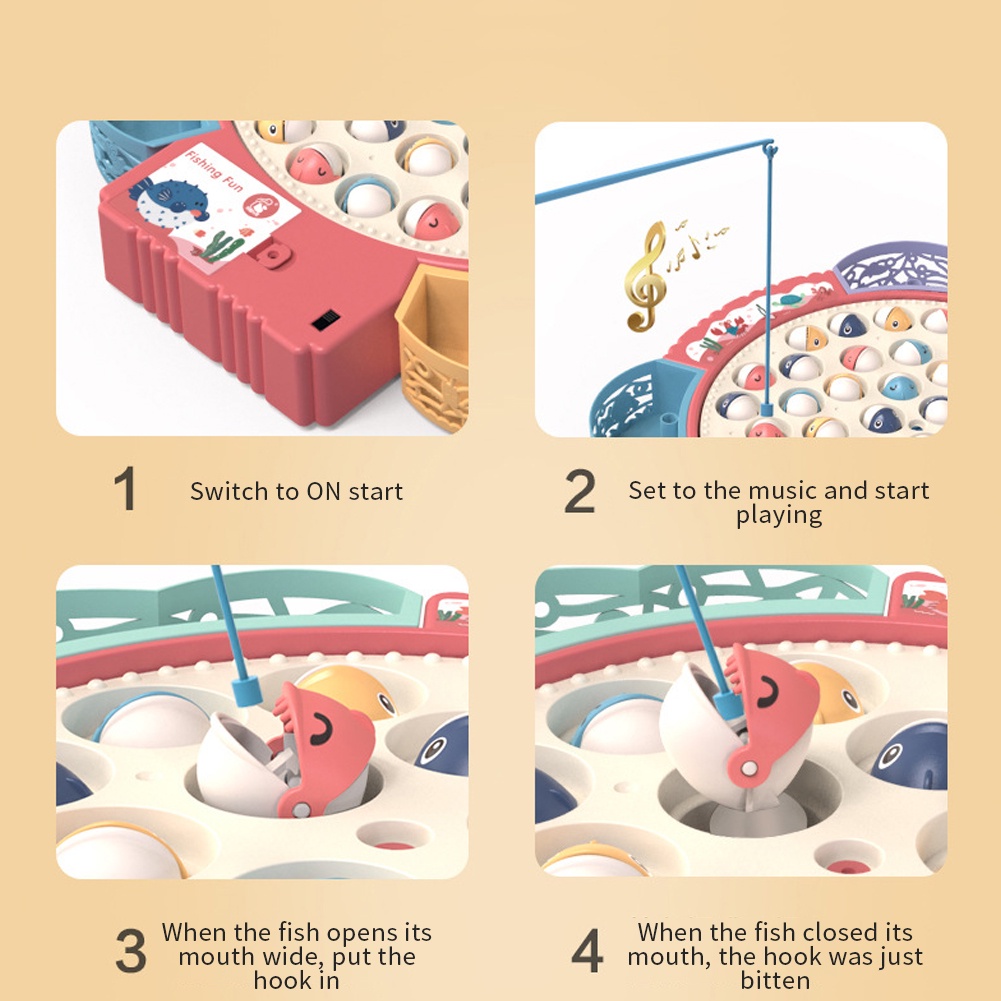 Fishing Fun

1 Switch to ON start

2 Set to the music and start playing

3 When the fish opens its mouth wide, put the hook in

4 When the fish closed its mouth, the hook was just bitten