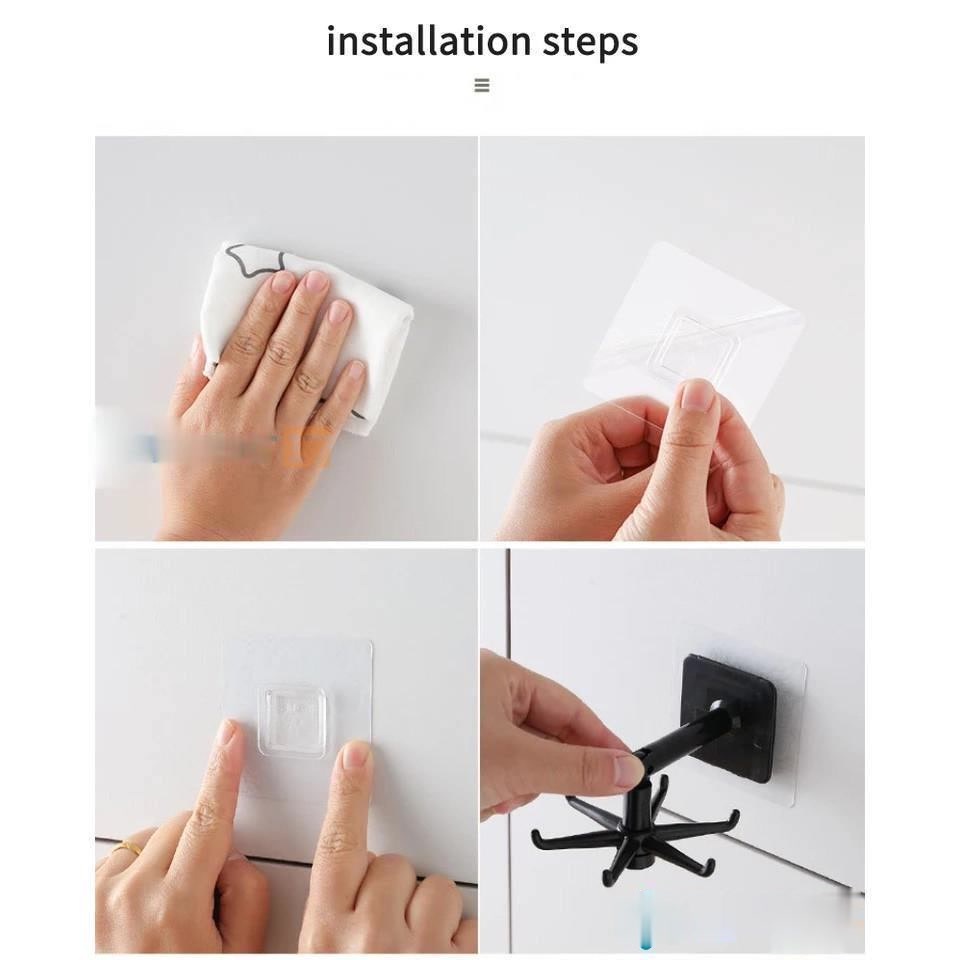 installation steps