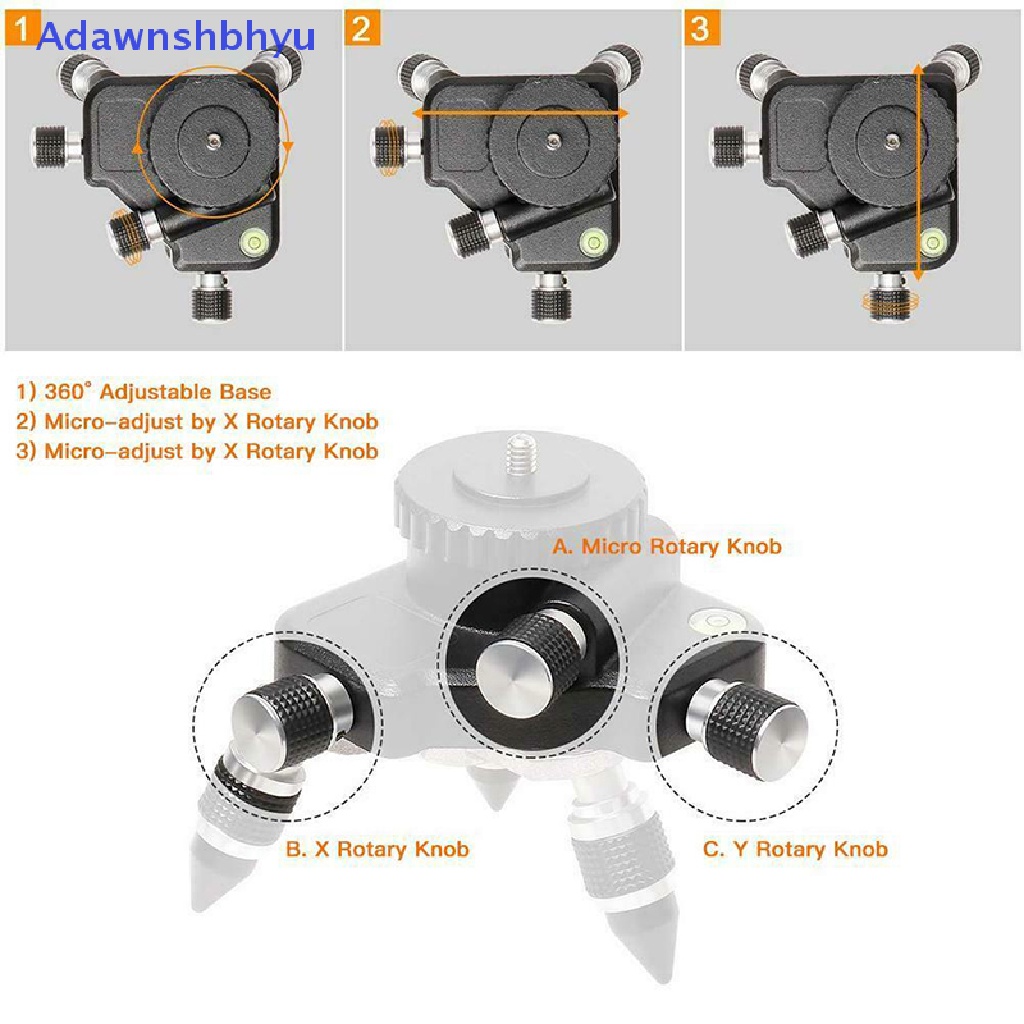 Adawnshbhyu

1

2

3

1) 360° Adjustable Base
2) Micro-adjust by X Rotary Knob
3) Micro-adjust by X Rotary Knob

A. Micro Rotary Knob

B. X Rotary Knob

C. Y Rotary Knob