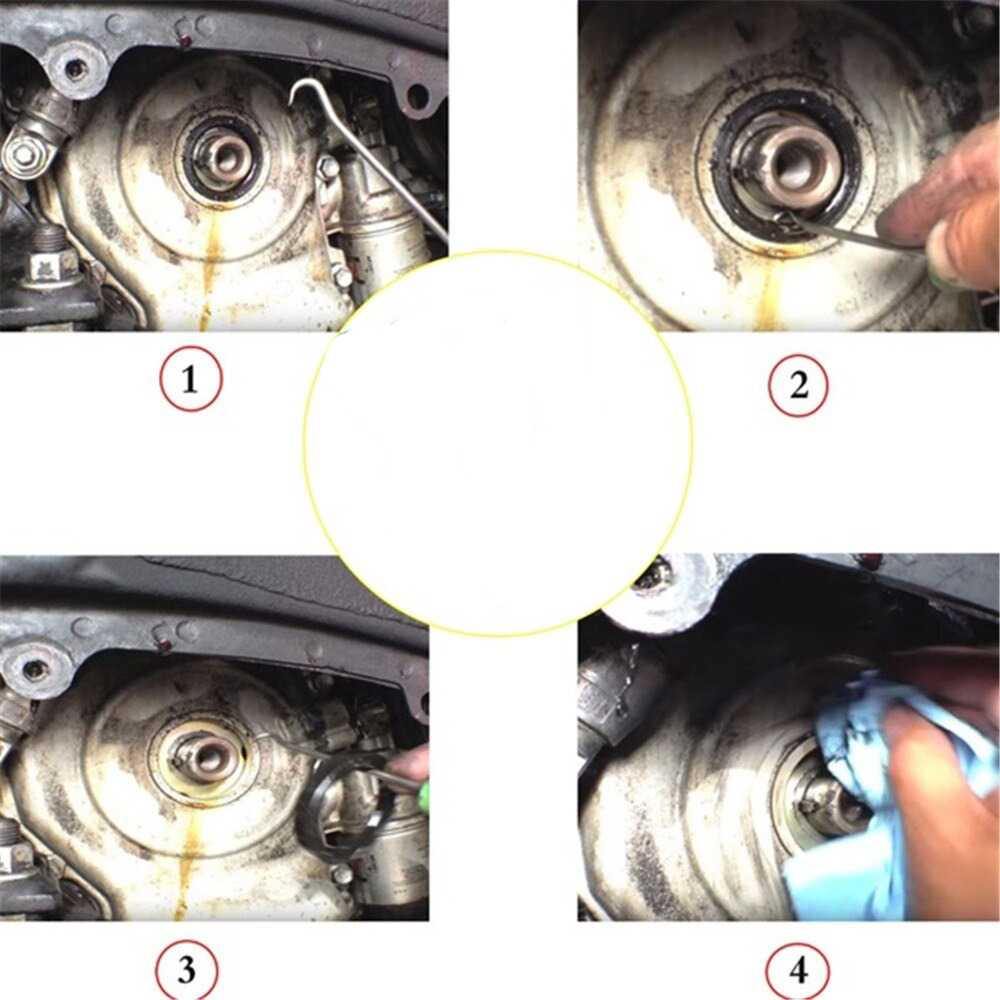 1

2

3

4