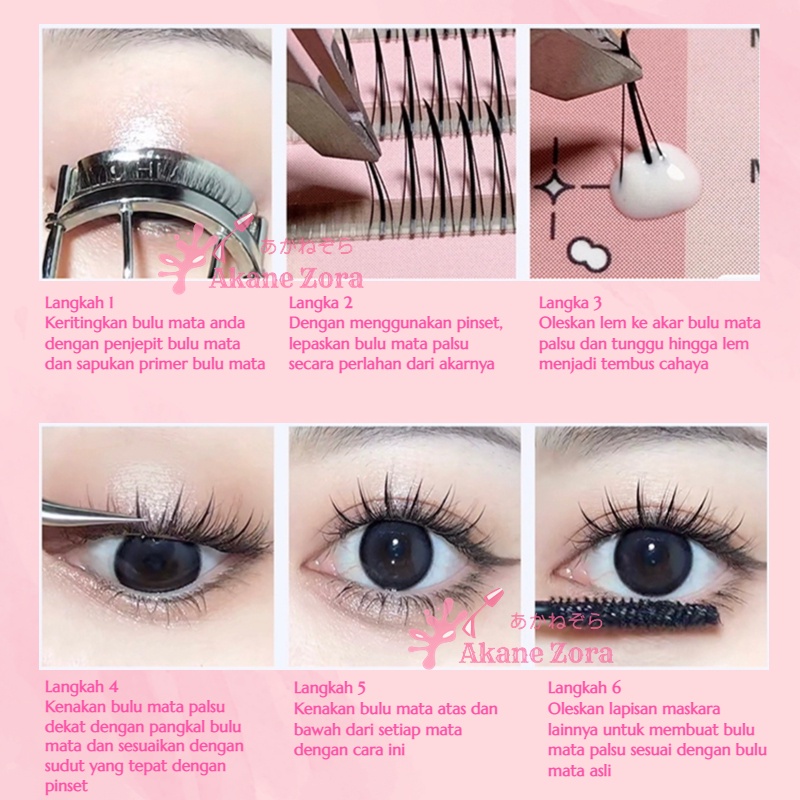 あかねぞら
Akane Zora

Langkah 1
Keritingkan bulu mata anda dengan penjepit bulu mata dan sapukan primer bulu mata

Langka 2
Dengan menggunakan pinset, lepaskan bulu mata palsu secara perlahan dari akarnya

Langka 3
Oleskan lem ke akar bulu mata palsu dan tunggu hingga lem menjadi tembus cahaya

あかねぞら
Akane Zora

Langkah 4
Kenakan bulu mata palsu dekat dengan pangkal bulu mata dan sesuaikan dengan sudut yang tepat dengan pinset

Langkah 5
Kenakan bulu mata atas dan bawah dari setiap mata dengan cara ini

Langkah 6
Oleskan lapisan maskara lainnya untuk membuat bulu mata palsu sesuai dengan bulu mata asli