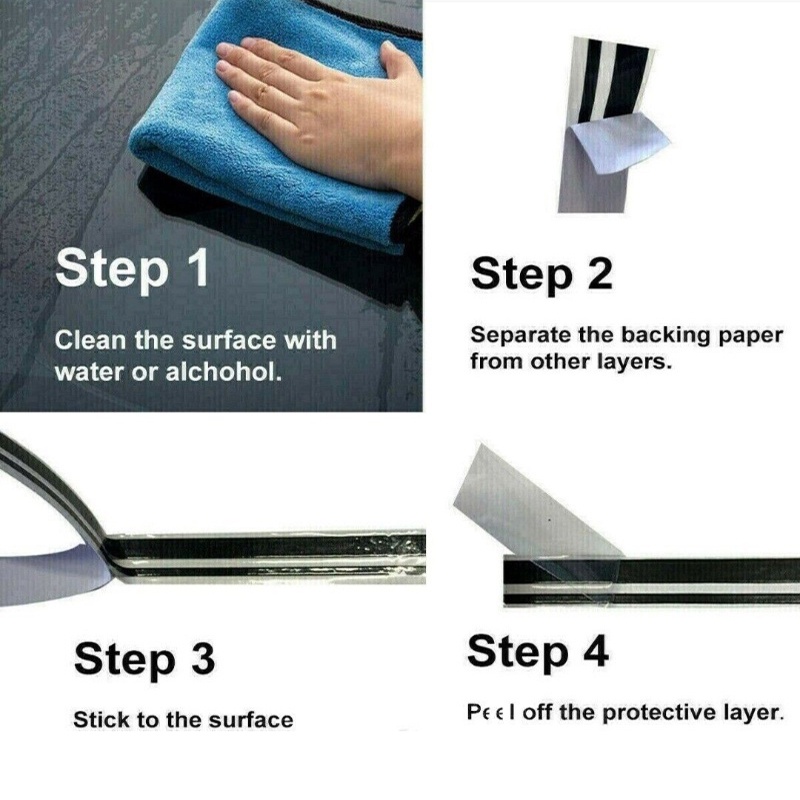 Step 1
Clean the surface with water or alchohol.

Step 2
Separate the backing paper from other layers.

Step 3
Stick to the surface

Step 4
Peel off the protective layer.