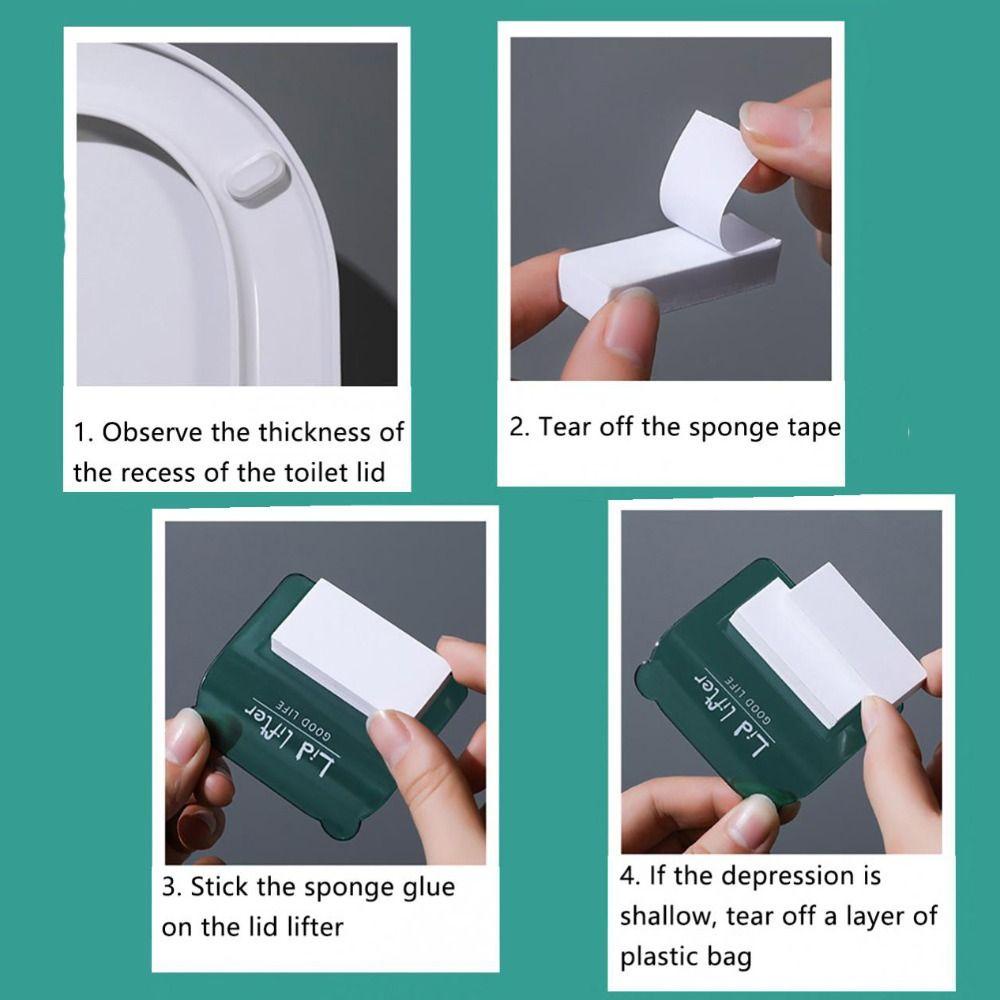 1. Observe the thickness of the recess of the toilet lid

2. Tear off the sponge tape

Lid Lifter
GOOD LIFE

3. Stick the sponge glue on the lid lifter

Lid Lifter
GOOD LIFE

4. If the depression is shallow, tear off a layer of plastic bag