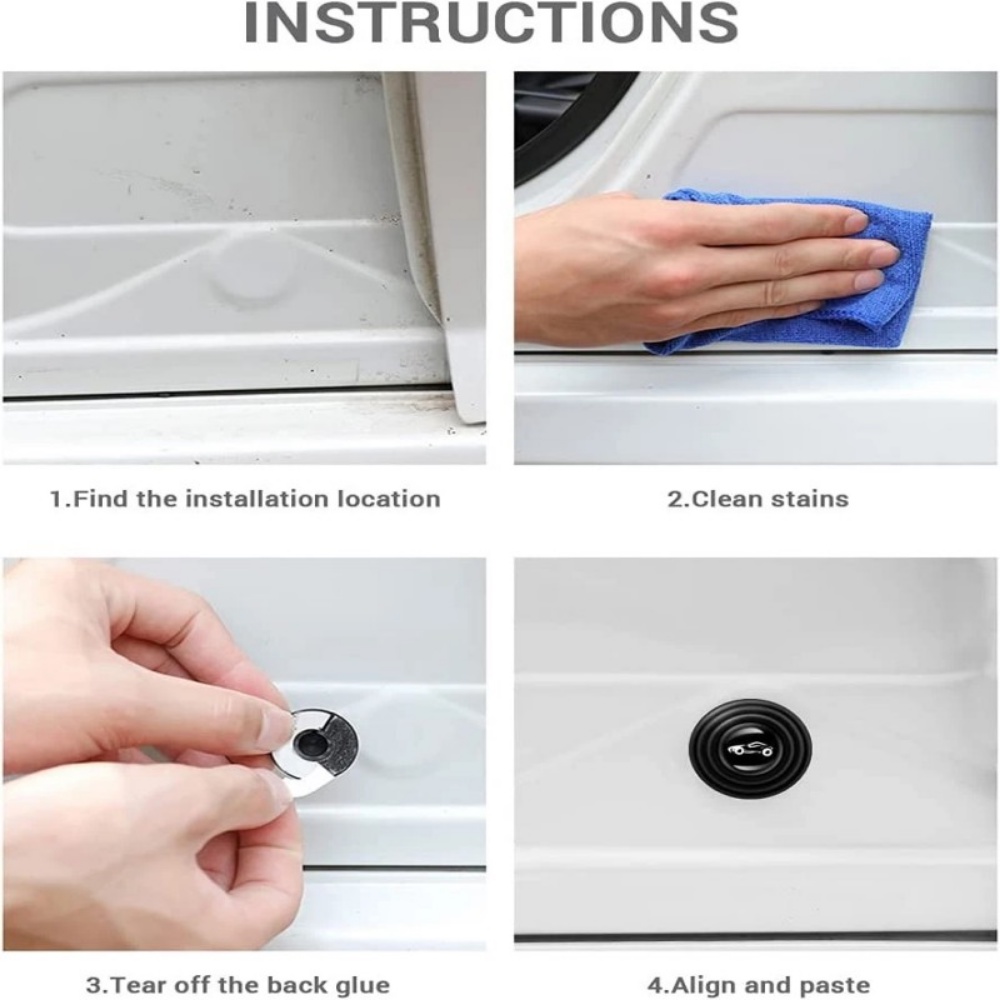 INSTRUCTIONS

1.Find the installation location

2.Clean stains

3.Tear off the back glue

4.Align and paste