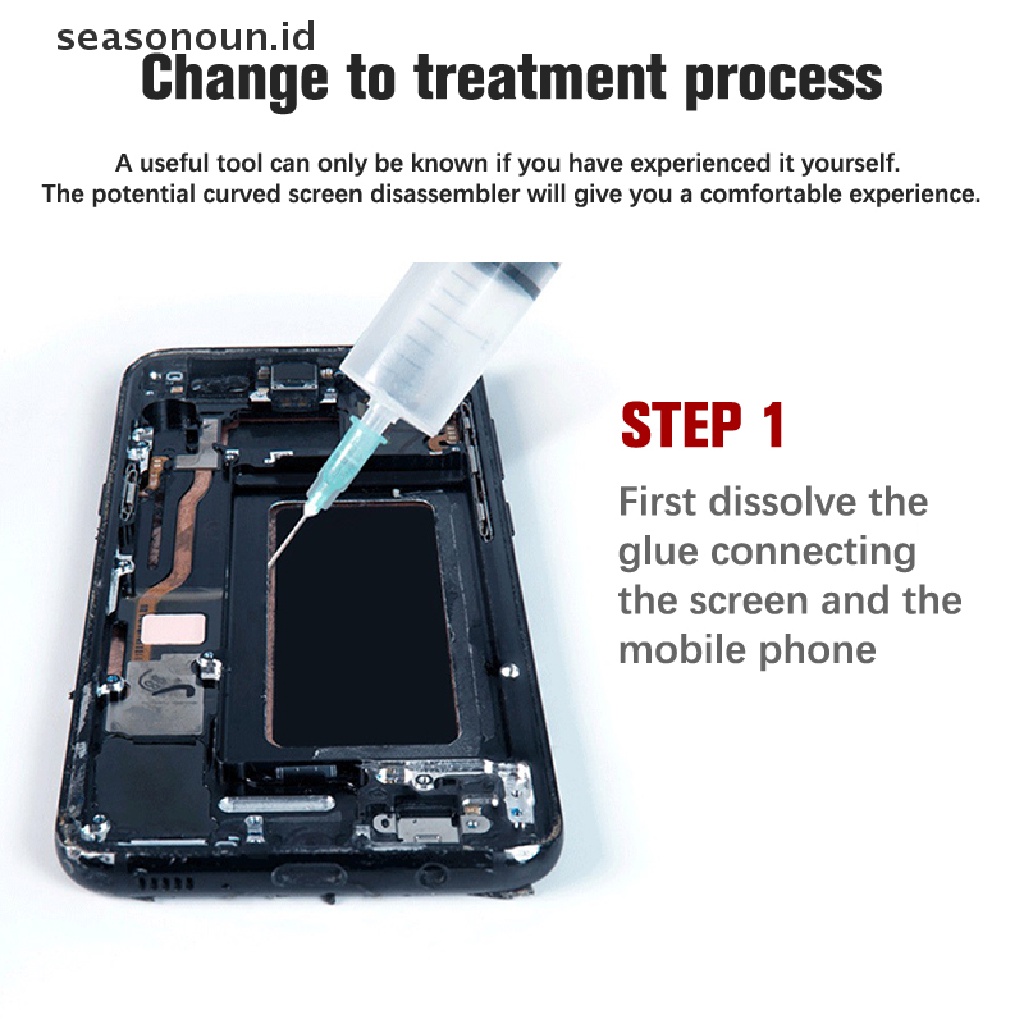 seasonoun.id

Change to treatment process

A useful tool can only be known if you have experienced it yourself.
The potential curved screen disassembler will give you a comfortable experience.

STEP 1

First dissolve the glue connecting the screen and the mobile phone