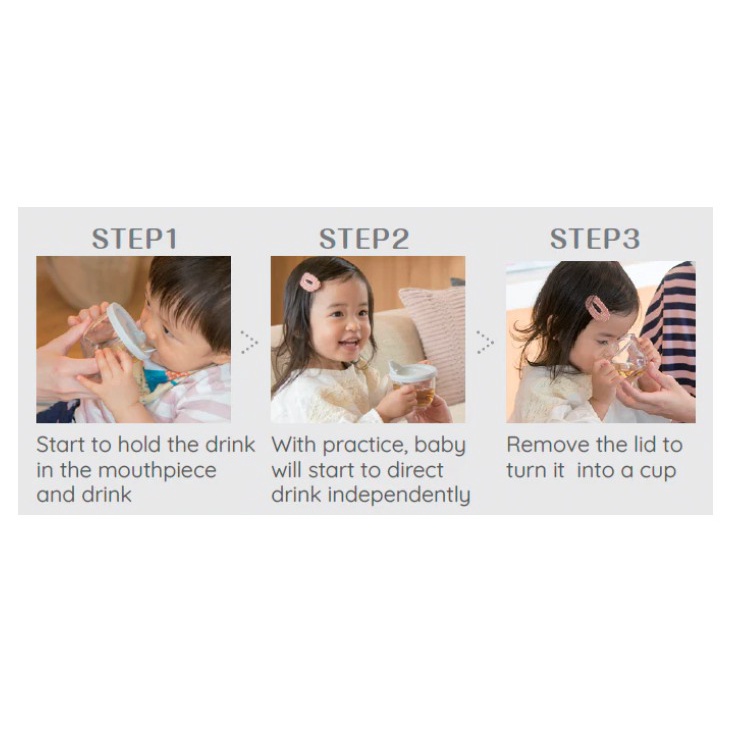 STEP1

Start to hold the drink in the mouthpiece and drink

STEP2

With practice, baby will start to direct drink independently

STEP3

Remove the lid to turn it into a cup