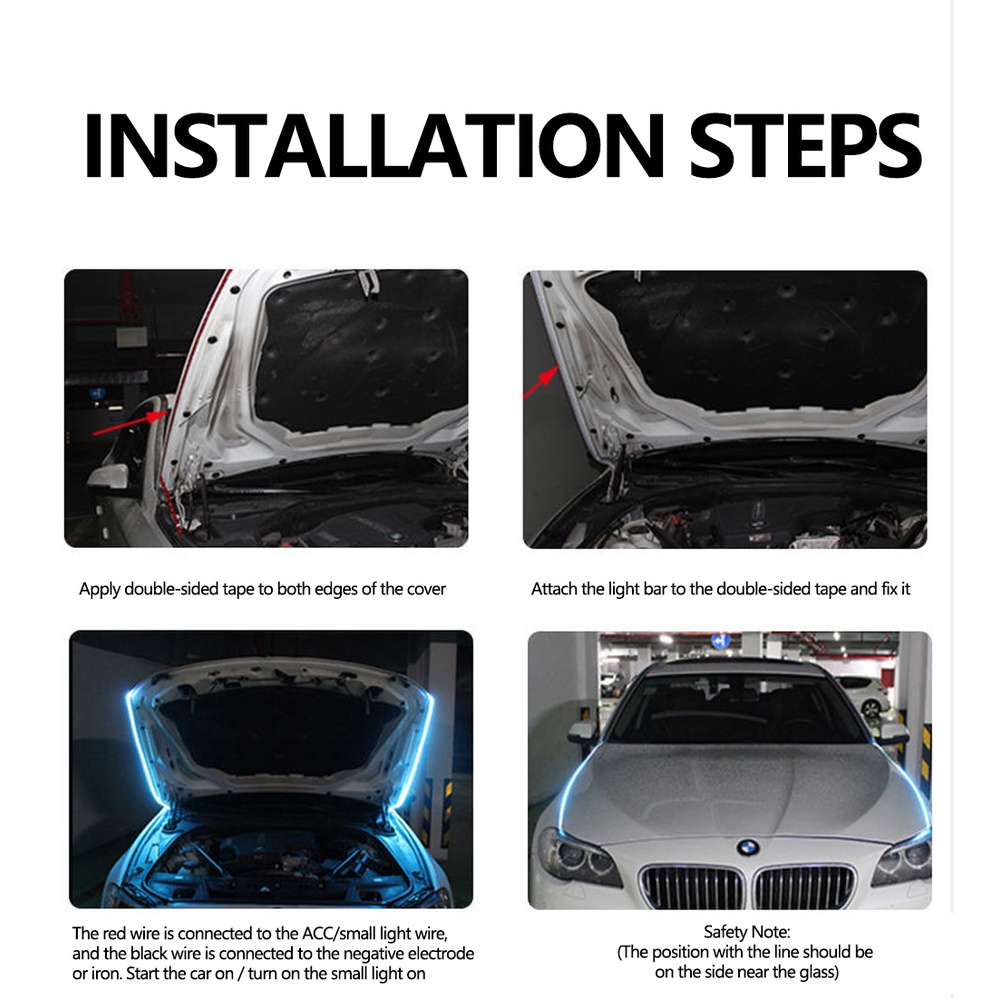 INSTALLATION STEPS

Apply double-sided tape to both edges of the cover

Attach the light bar to the double-sided tape and fix it

The red wire is connected to the ACC/small light wire, and the black wire is connected to the negative electrode or iron. Start the car on / turn on the small light on

Safety Note:
(The position with the line should be on the side near the glass)