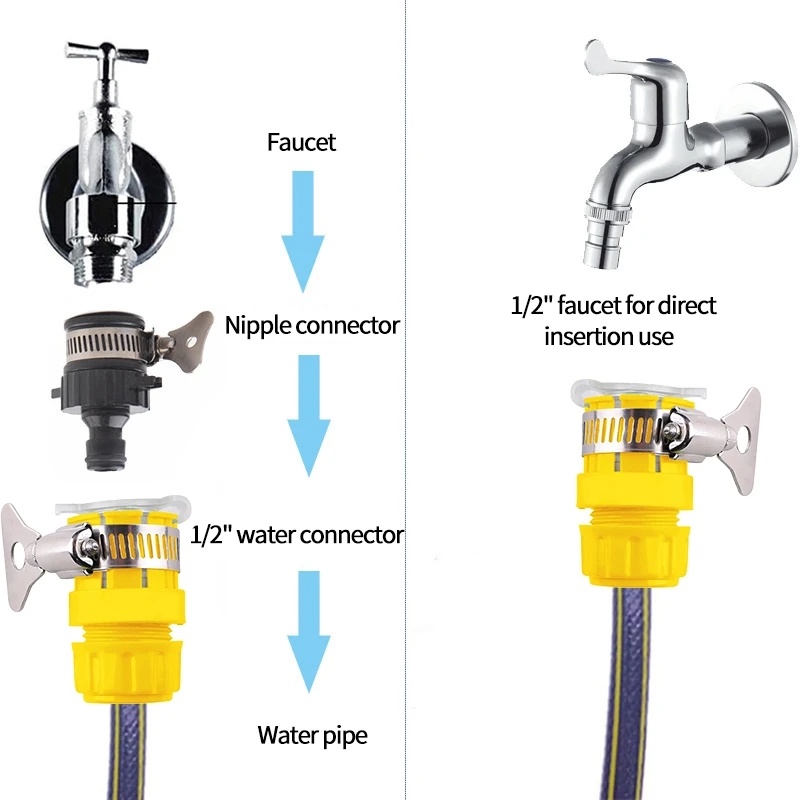 Faucet

Nipple connector

1/2" water connector

Water pipe

1/2" faucet for direct insertion use