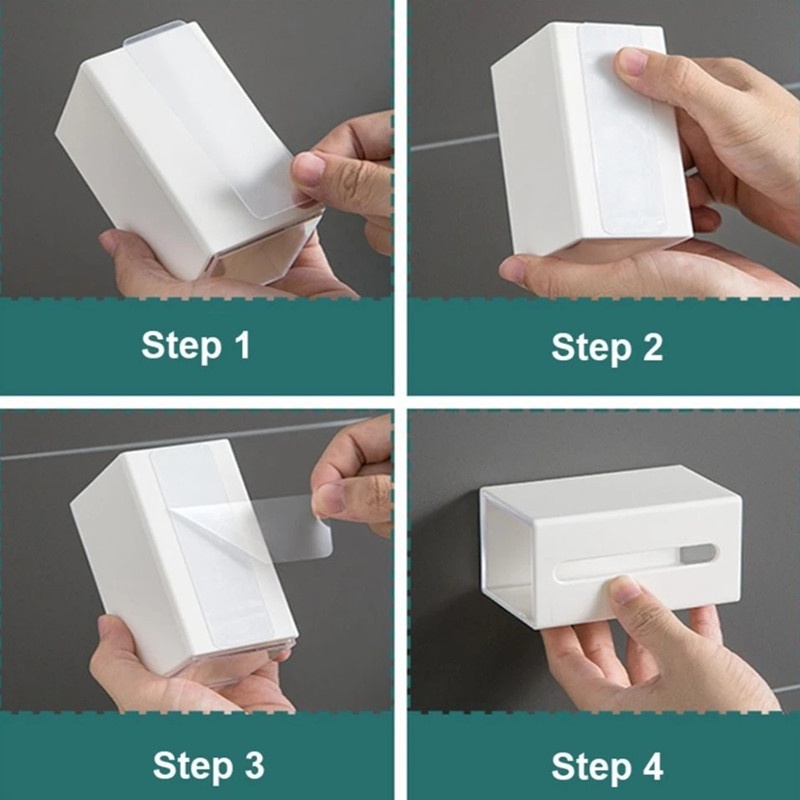 Step 1

Step 2

Step 3

Step 4