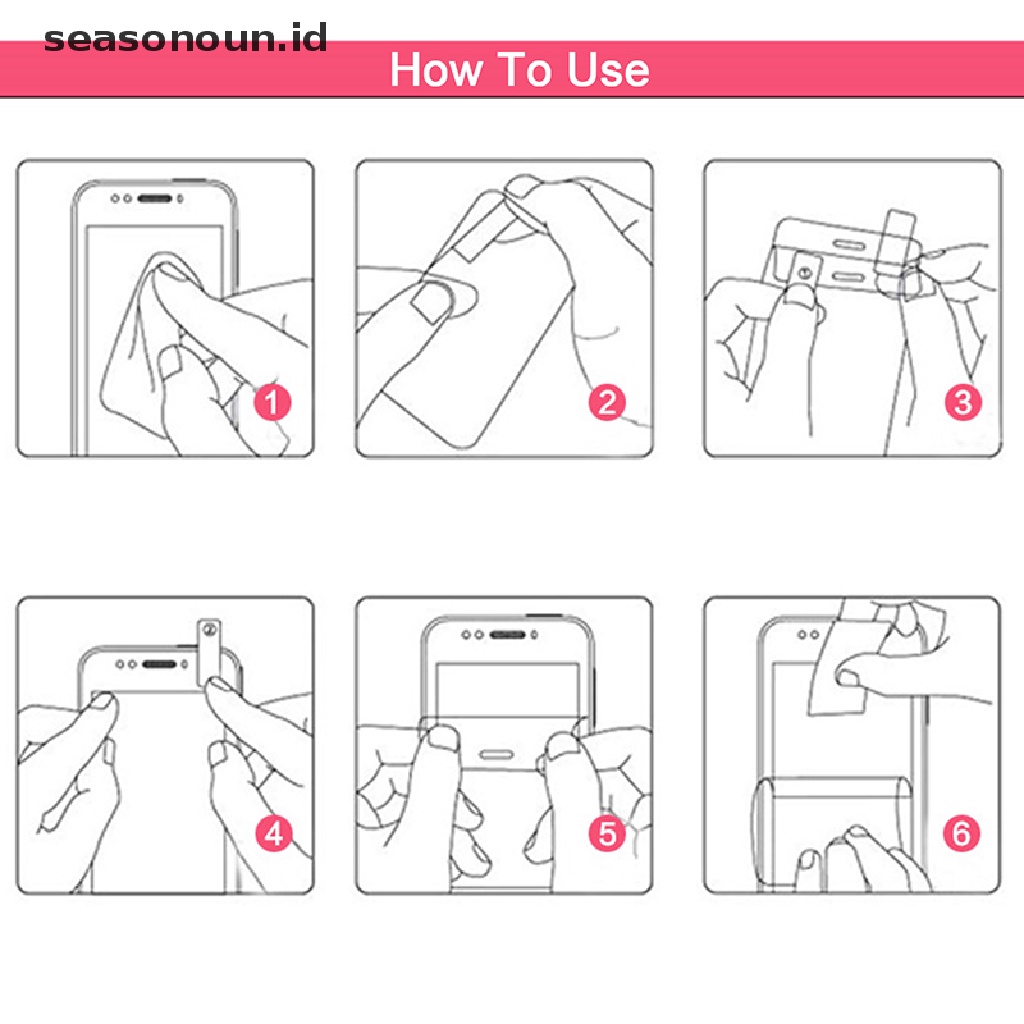 seasonoun.id

How To Use

1

2

3

4

5

6