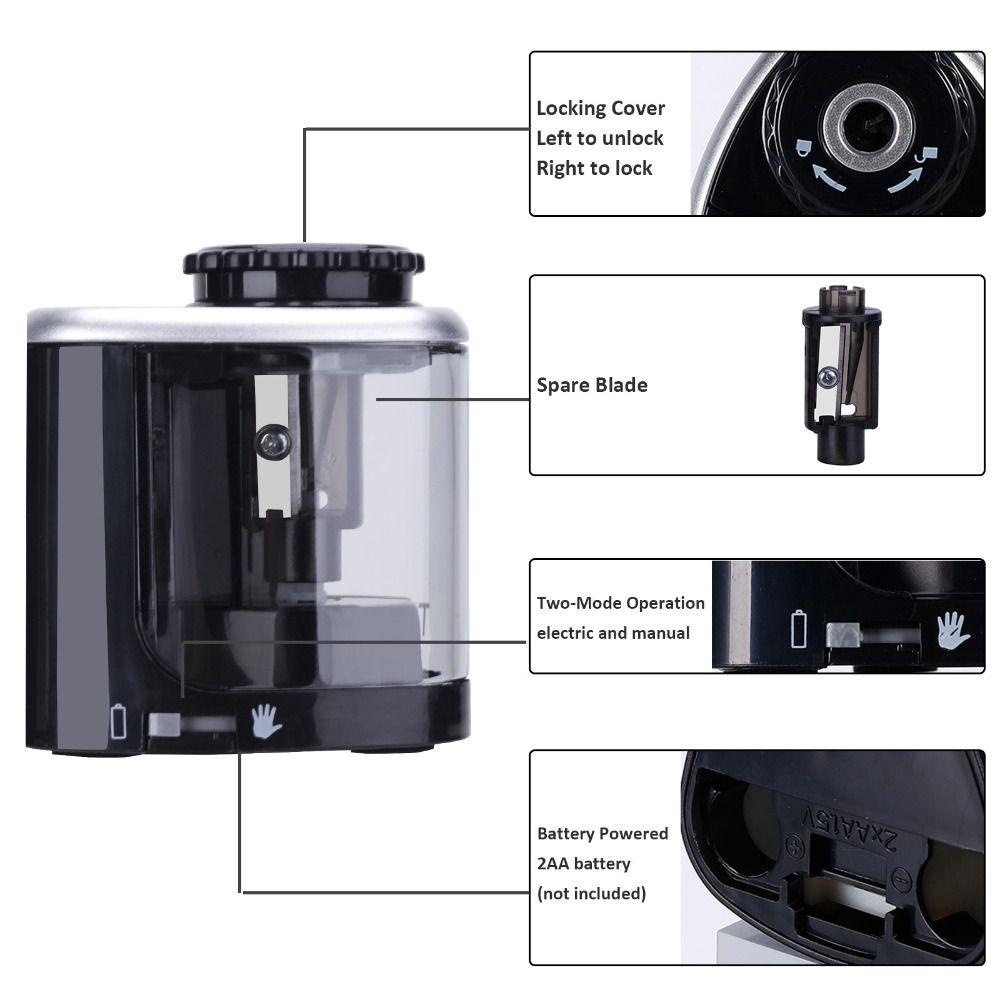 Locking Cover
Left to unlock
Right to lock

Spare Blade

Two-Mode Operation
electric and manual

Battery Powered
2AA battery
(not included)

2xAA1.5V