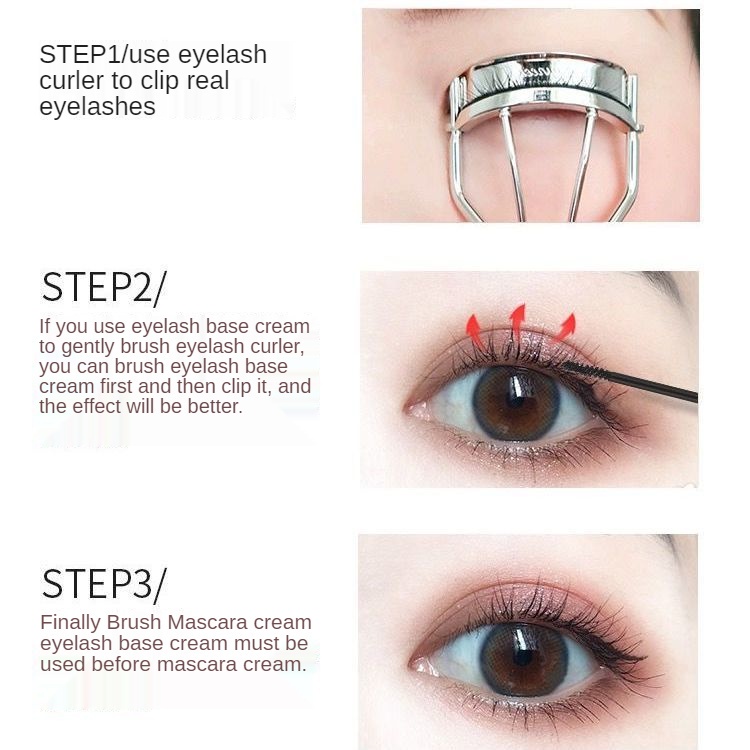 STEP1/use eyelash curler to clip real eyelashes

STEP2/

If you use eyelash base cream to gently brush eyelash curler, you can brush eyelash base cream first and then clip it, and the effect will be better.

STEP3/

Finally Brush Mascara cream eyelash base cream must be used before mascara cream.