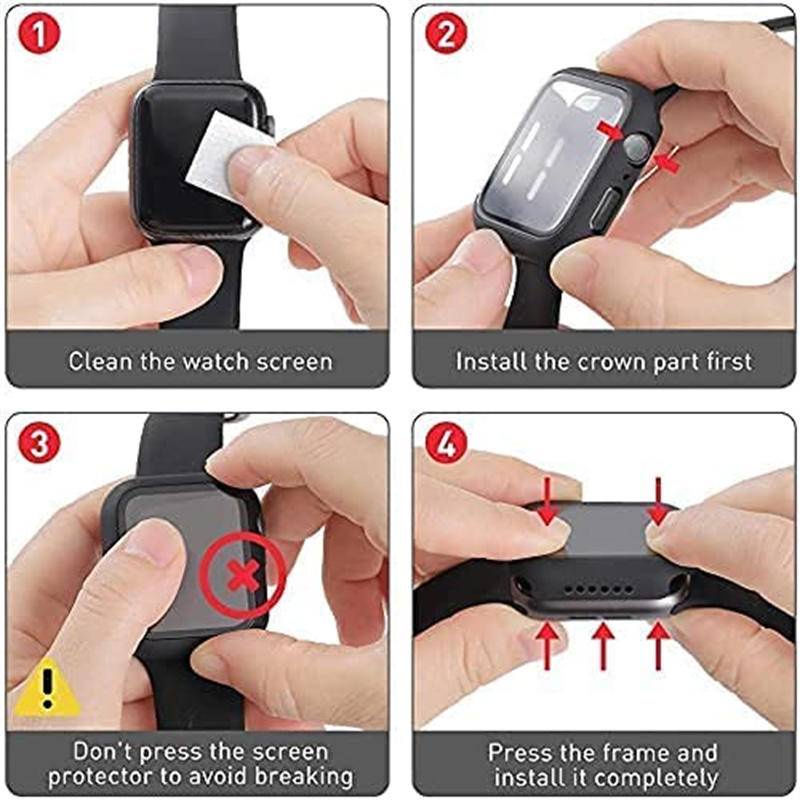 1

Clean the watch screen

2

Install the crown part first

3

Don't press the screen protector to avoid breaking

4

Press the frame and install it completely