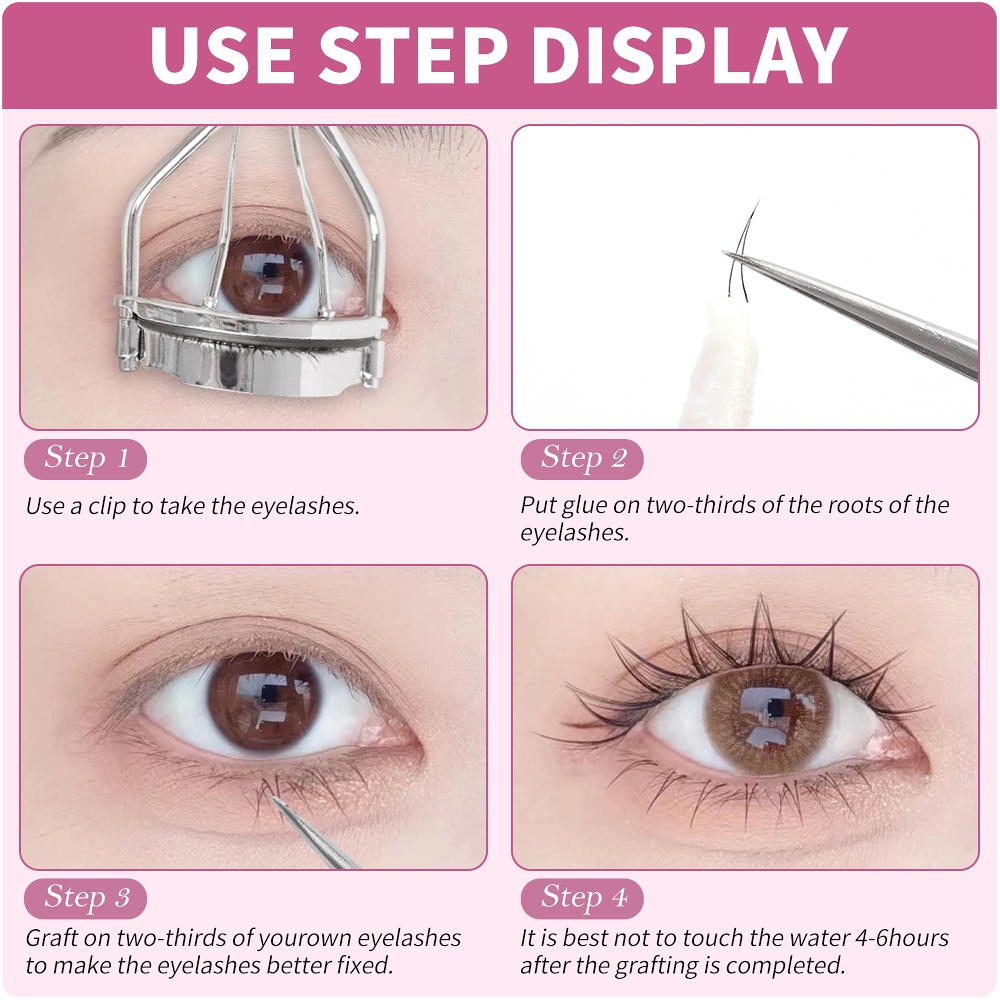 USE STEP DISPLAY

Step 1

Use a clip to take the eyelashes.

Step 2

Put glue on two-thirds of the roots of the eyelashes.

Step 3

Graft on two-thirds of yourown eyelashes to make the eyelashes better fixed.

Step 4

It is best not to touch the water 4-6hours after the grafting is completed.