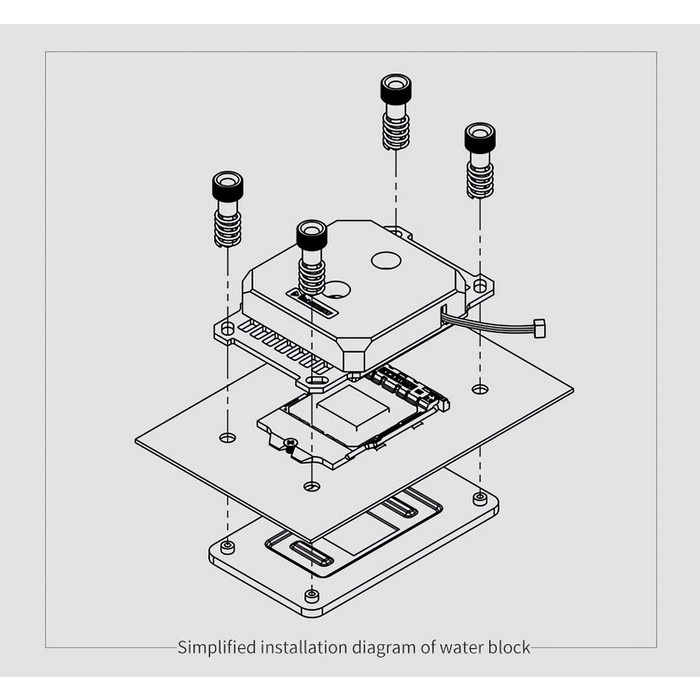 Simplified installation diagram of water block