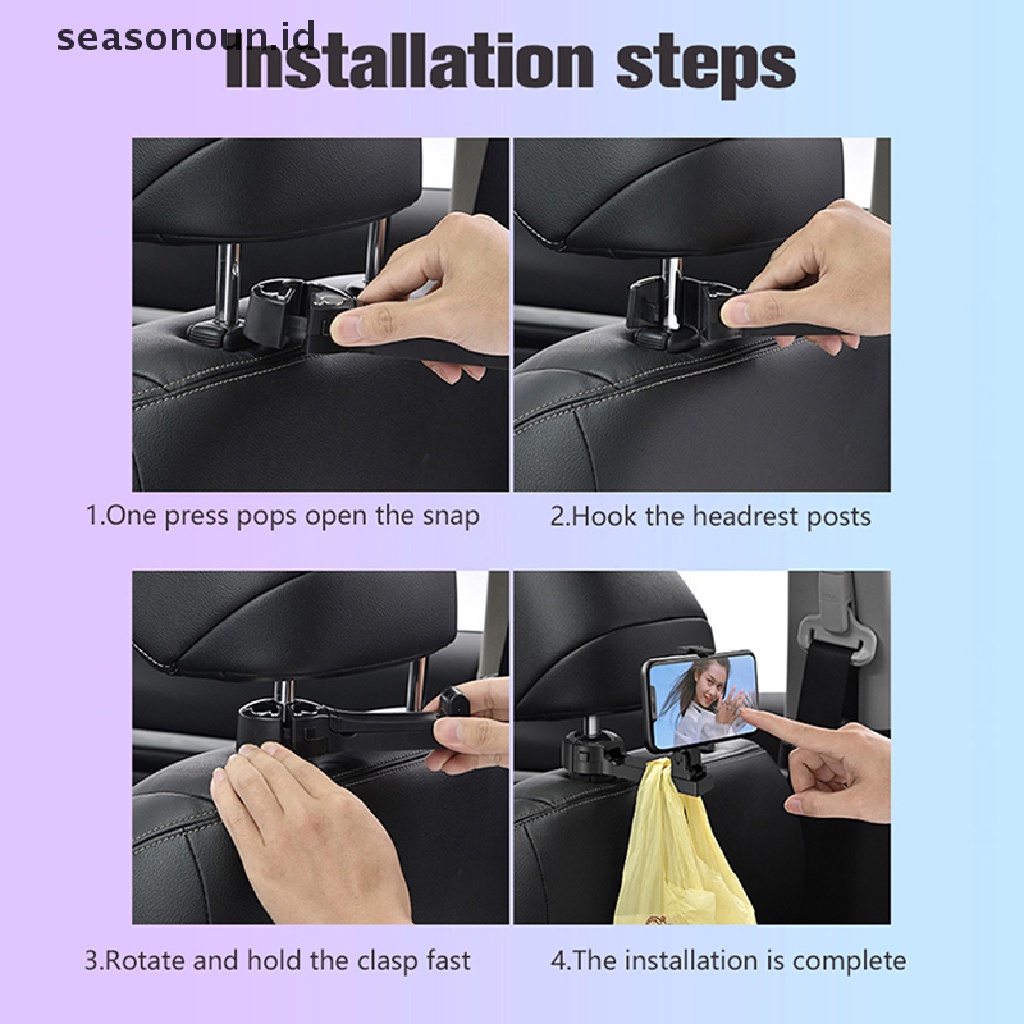 seasonoun.id

Installation steps

1.One press pops open the snap

2.Hook the headrest posts

3.Rotate and hold the clasp fast

4.The installation is complete