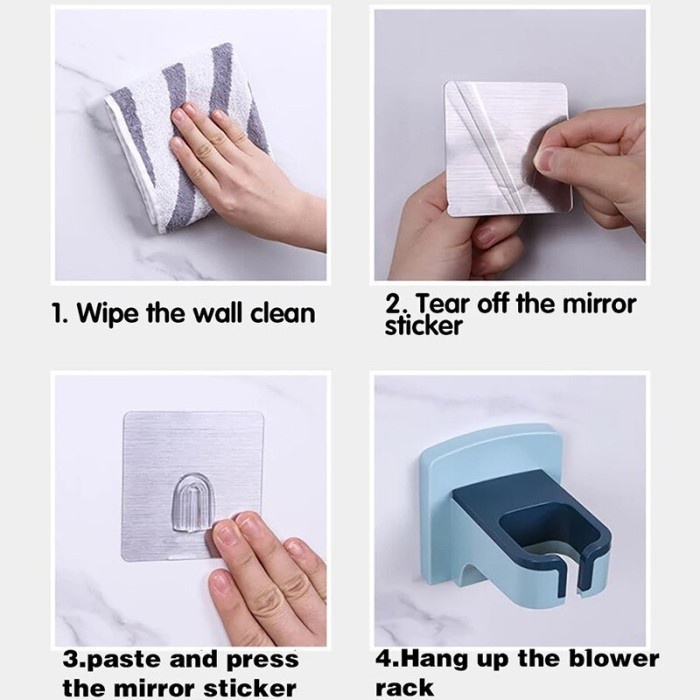 1. Wipe the wall clean

2. Tear off the mirror sticker

3.paste and press the mirror sticker

4.Hang up the blower rack