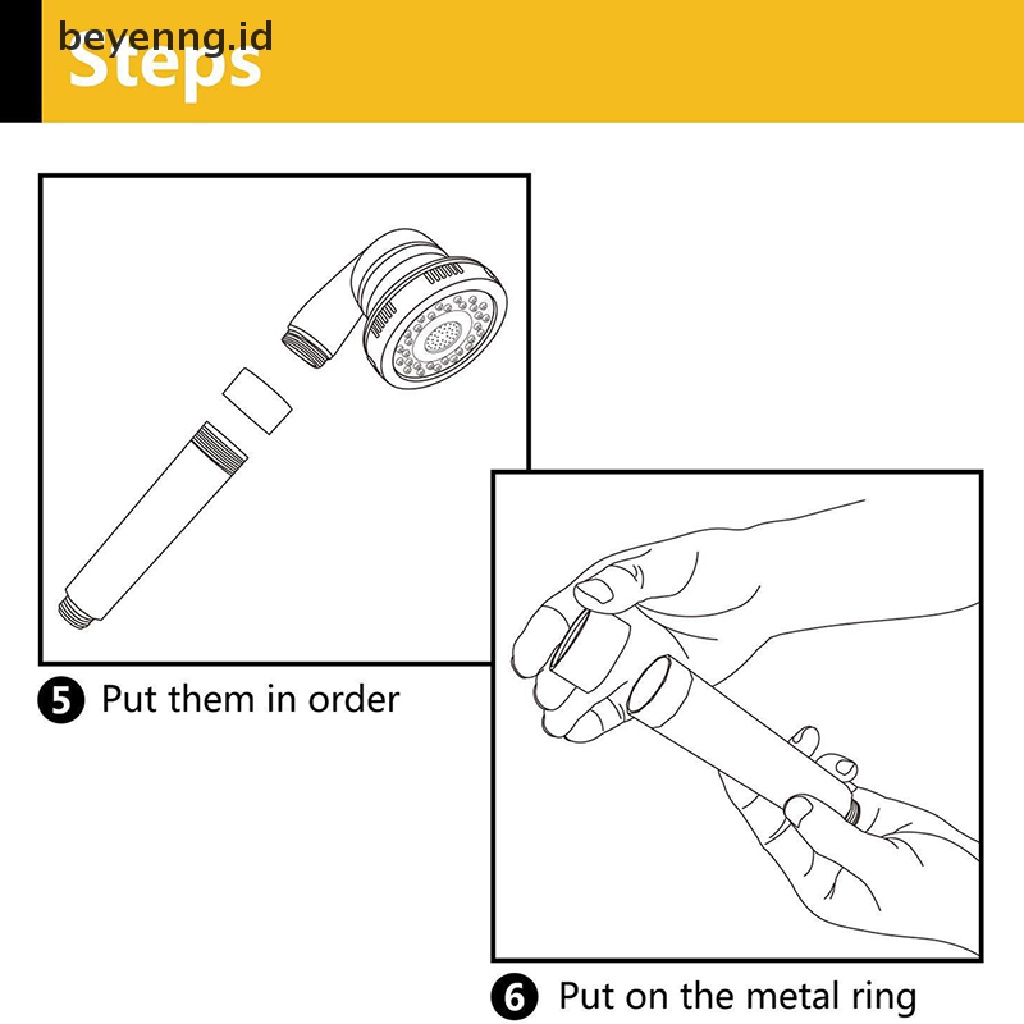 beyenng.id
Steps

5 Put them in order

6 Put on the metal ring