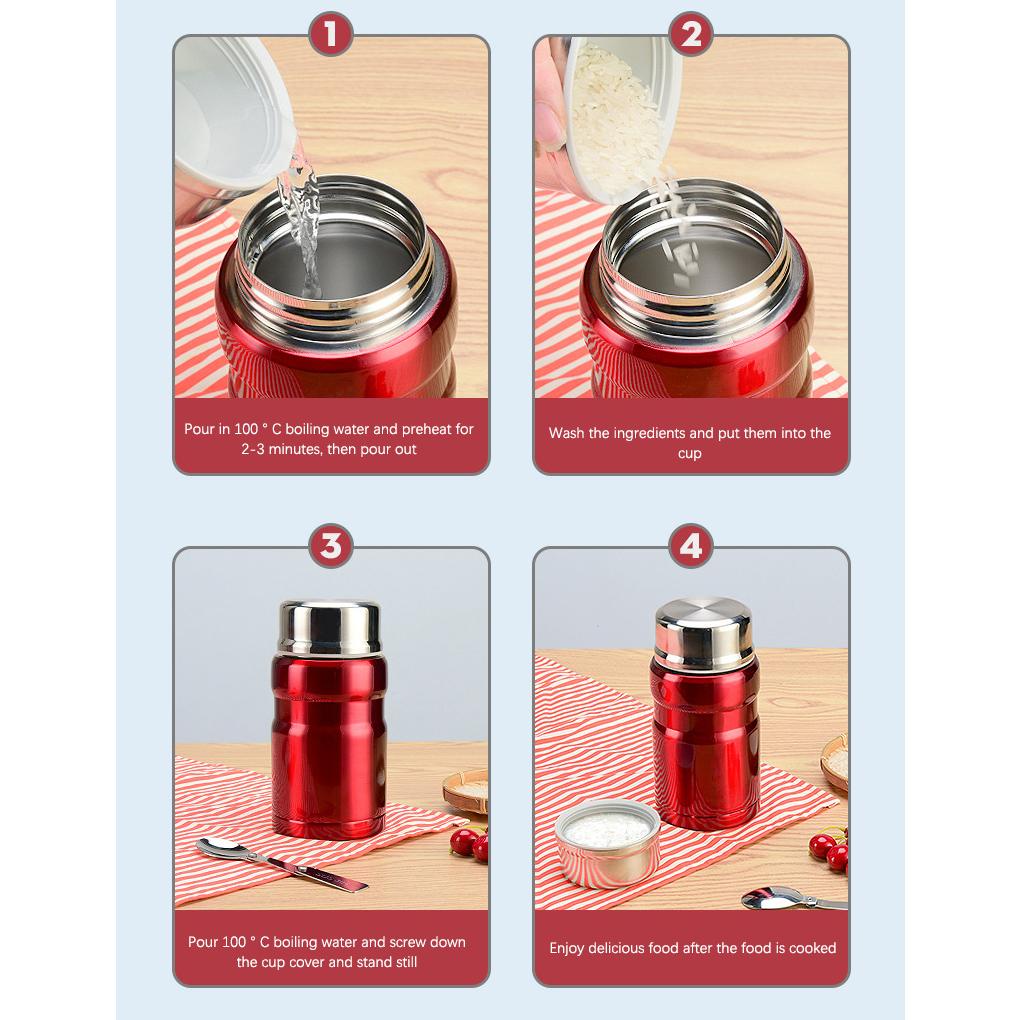 1

Pour in 100 ° C boiling water and preheat for 2-3 minutes, then pour out

2

Wash the ingredients and put them into the cup

3

Pour 100 ° C boiling water and screw down the cup cover and stand still

4

Enjoy delicious food after the food is cooked