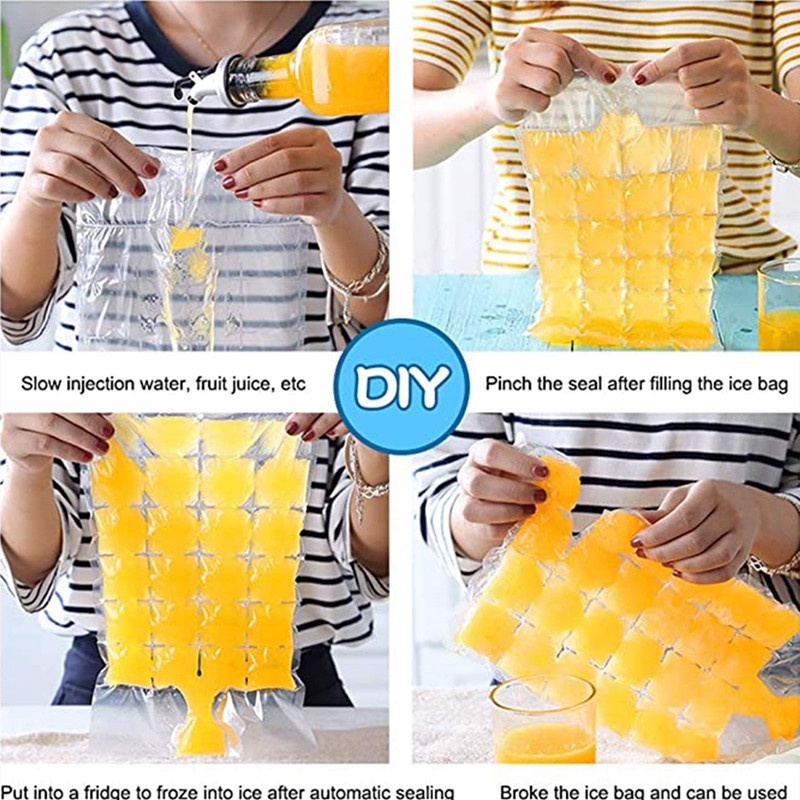 Slow injection water, fruit juice, etc

DIY

Pinch the seal after filling the ice bag

Put into a fridge to froze into ice after automatic sealing

Broke the ice bag and can be used