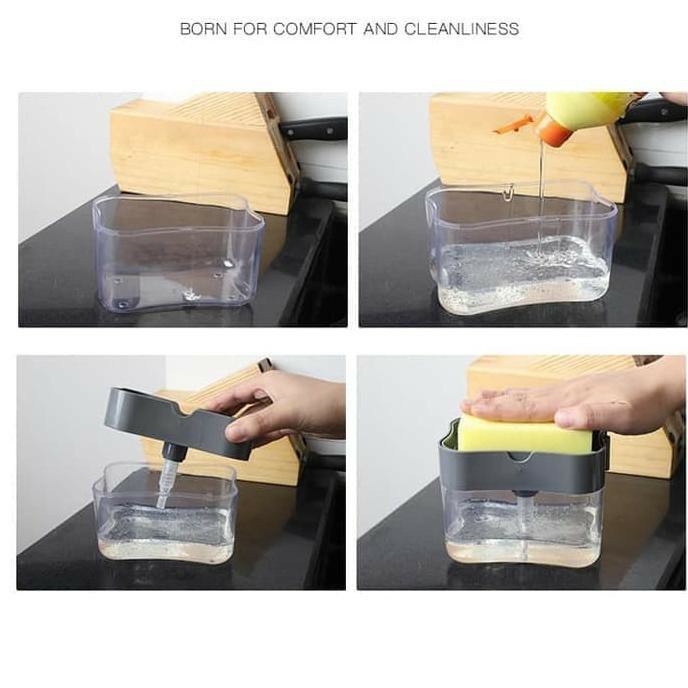 BORN FOR COMFORT AND CLEANLINESS