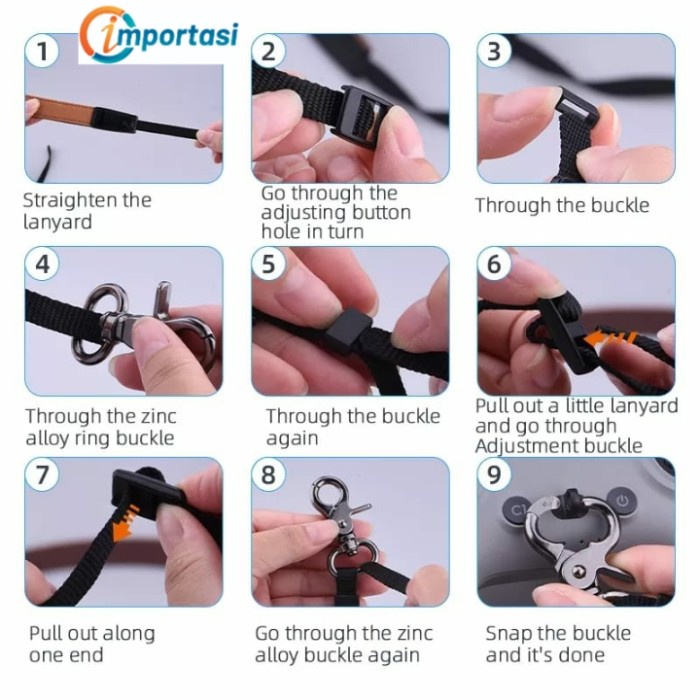 importasi

1
Straighten the lanyard

2
Go through the adjusting button hole in turn

3
Through the buckle

4
Through the zinc alloy ring buckle

5
Through the buckle again

6
Pull out a little lanyard and go through Adjustment buckle

7
Pull out along one end

8
Go through the zinc alloy buckle again

9
C1
Snap the buckle and it's done