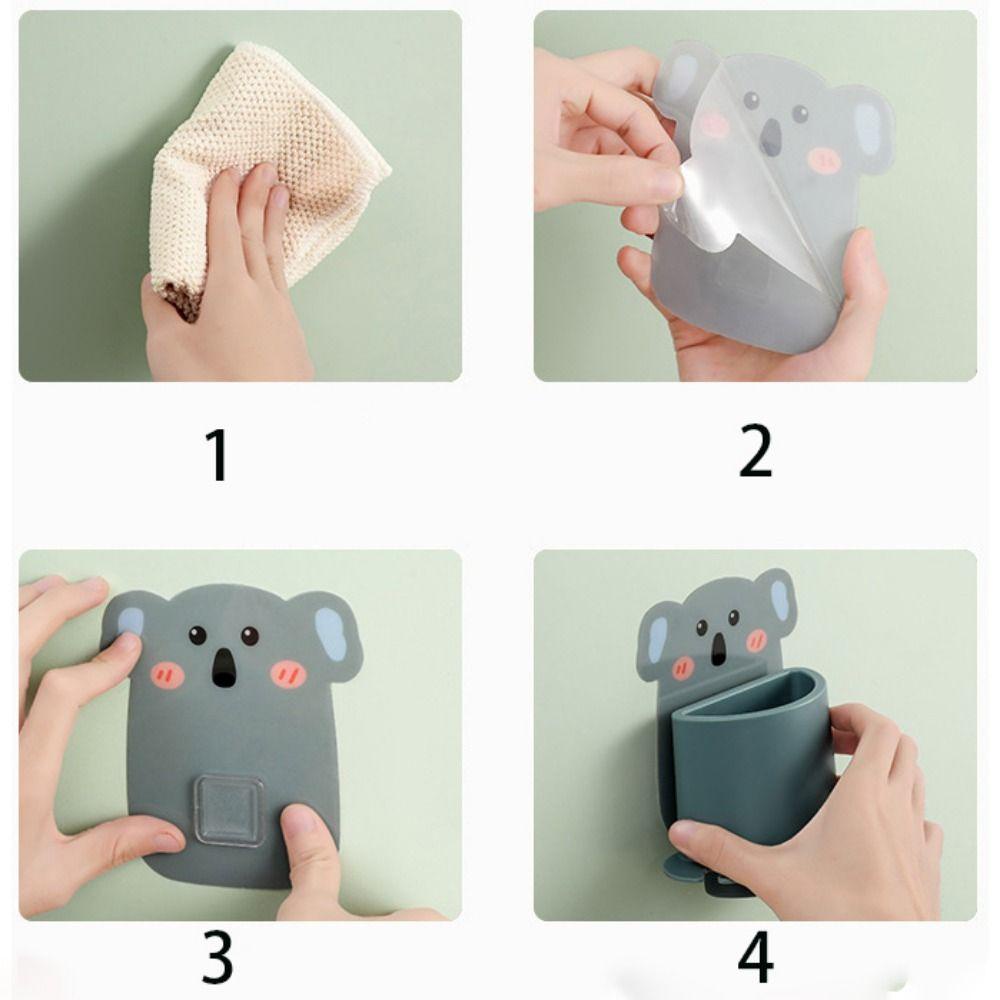 1

2

3

4