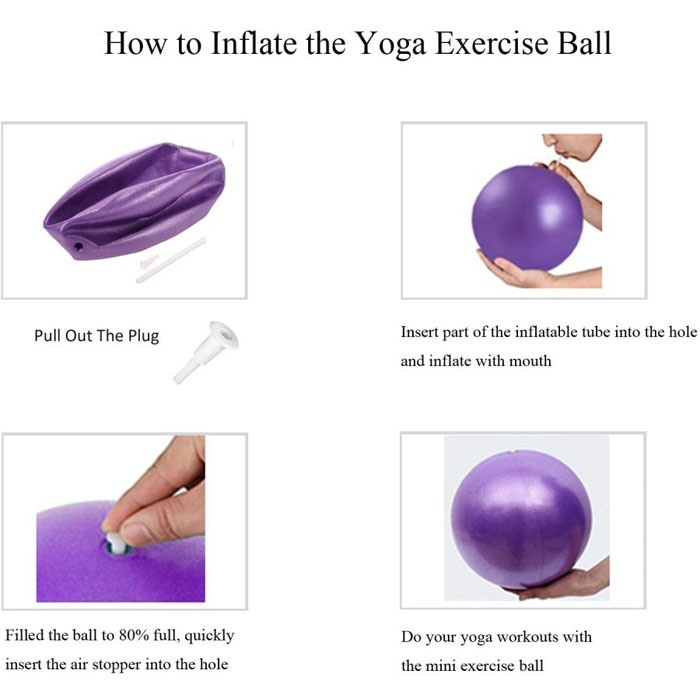 How to Inflate the Yoga Exercise Ball

Pull Out The Plug

Insert part of the inflatable tube into the hole and inflate with mouth

Filled the ball to 80% full, quickly insert the air stopper into the hole

Do your yoga workouts with the mini exercise ball