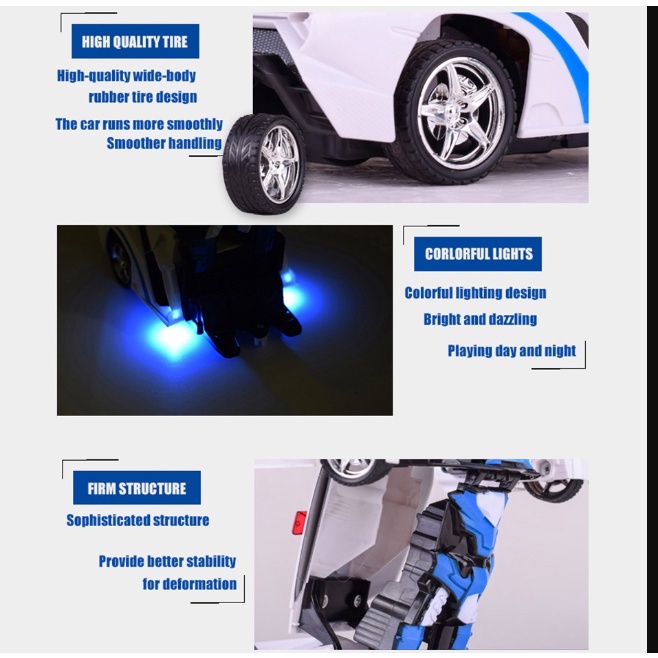 HIGH QUALITY TIRE

High-quality wide-body rubber tire design

The car runs more smoothly Smoother handling

CORLORFUL LIGHTS

Colorful lighting design

Bright and dazzling

Playing day and night

FIRM STRUCTURE

Sophisticated structure

Provide better stability for deformation