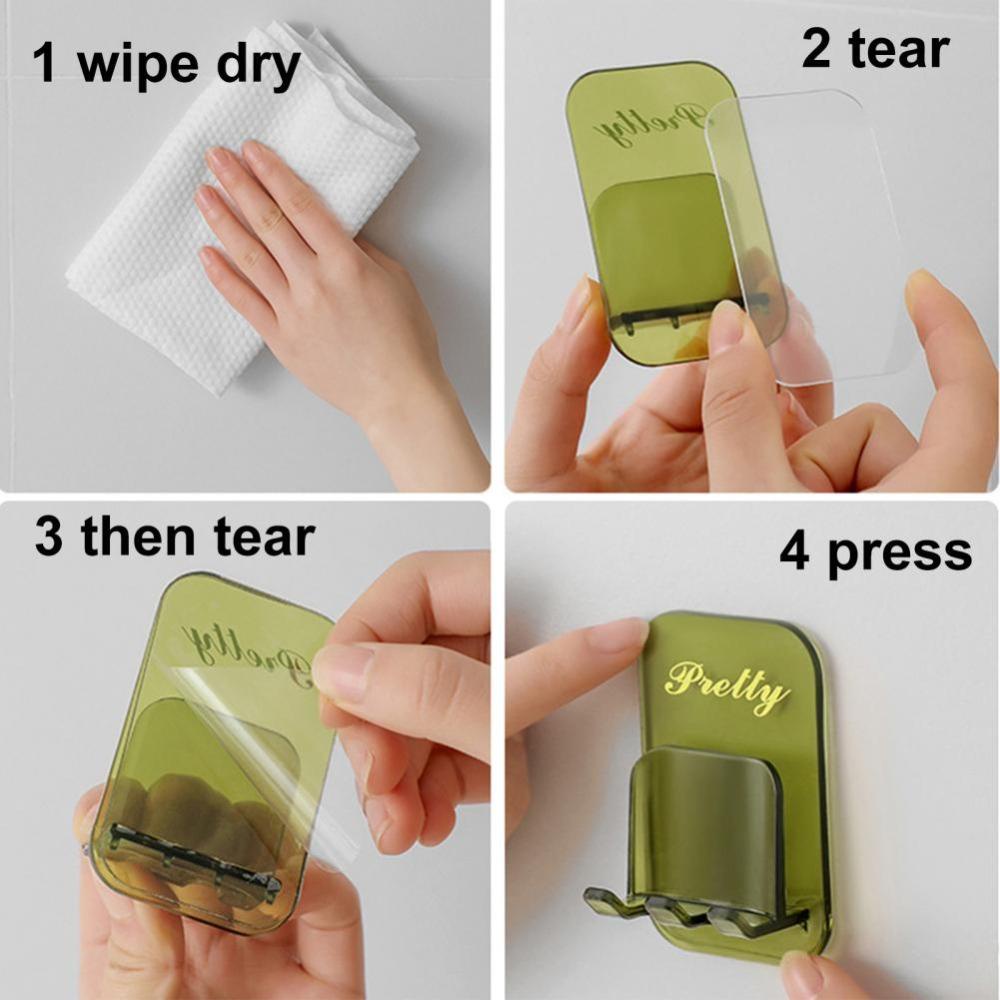 1 wipe dry

2 tear

Pretty

3 then tear

Pretty

4 press

Pretty