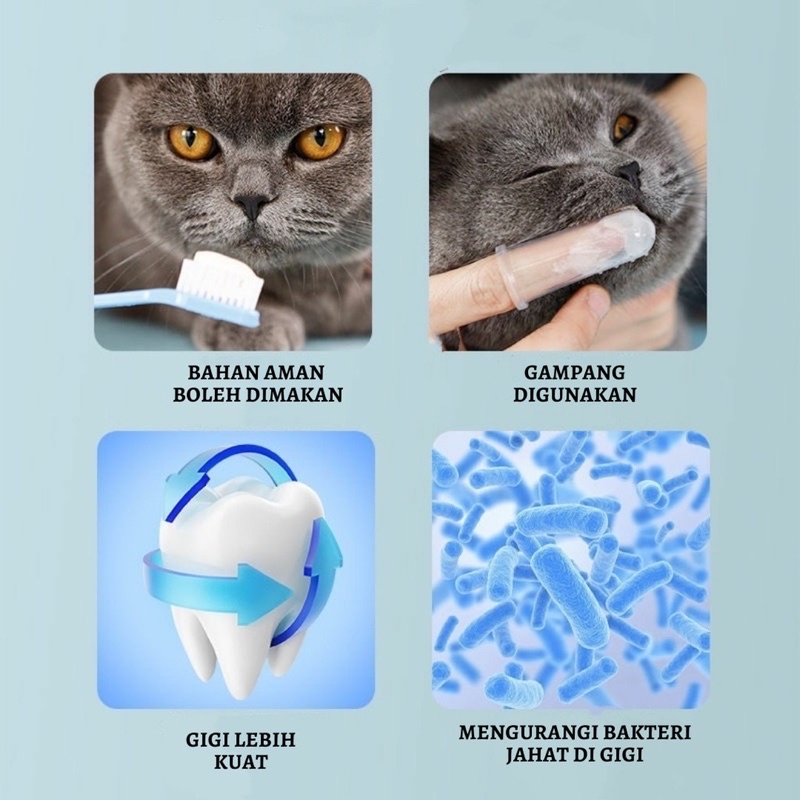 BAHAN AMAN
BOLEH DIMAKAN

GAMPANG
DIGUNAKAN

GIGI LEBIH
KUAT

MENGURANGI BAKTERI
JAHAT DI GIGI