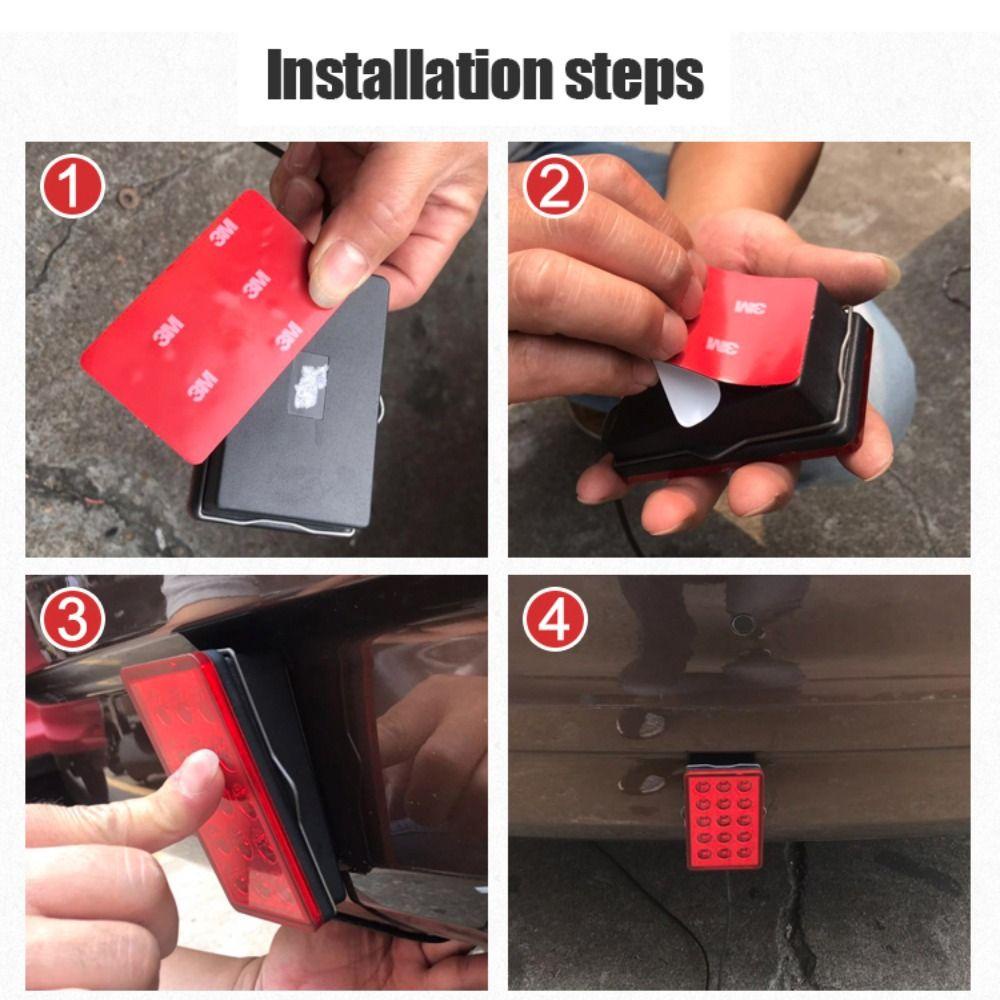 Installation steps

1

3M 3M 3M 3M 3M

2

3M 3M

3

4