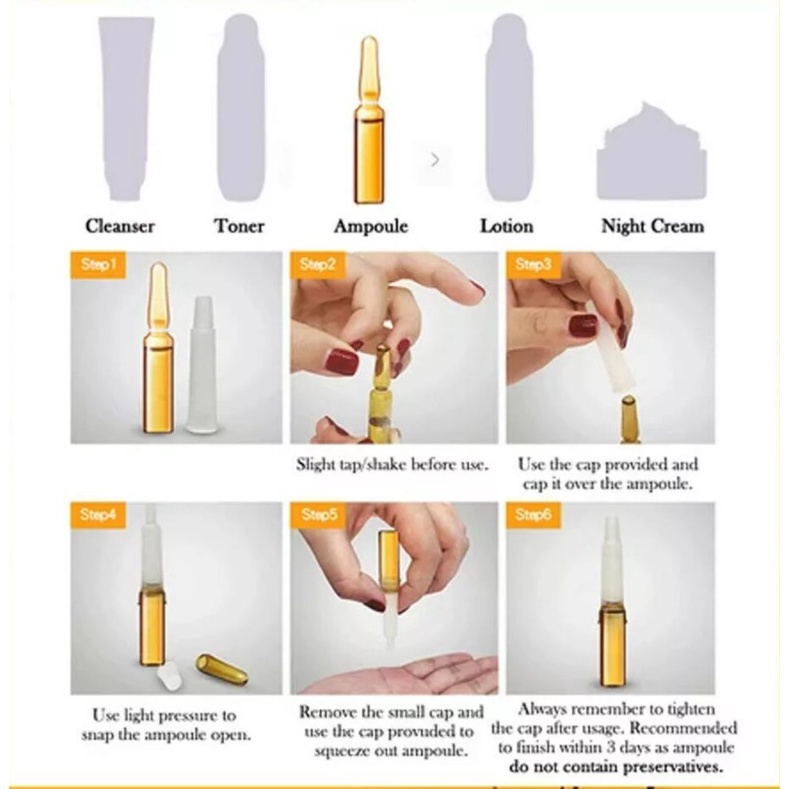 Cleanser Toner Ampoule Lotion Night Cream

Step1

Step2

Slight tap/shake before use.

Step3

Use the cap provided and cap it over the ampoule.

Step4

Use light pressure to snap the ampoule open.

Step5

Remove the small cap and use the cap provuded to squeeze out ampoule.

Step6

Always remember to tighten the cap after usage. Recommended to finish within 3 days as ampoule do not contain preservatives.