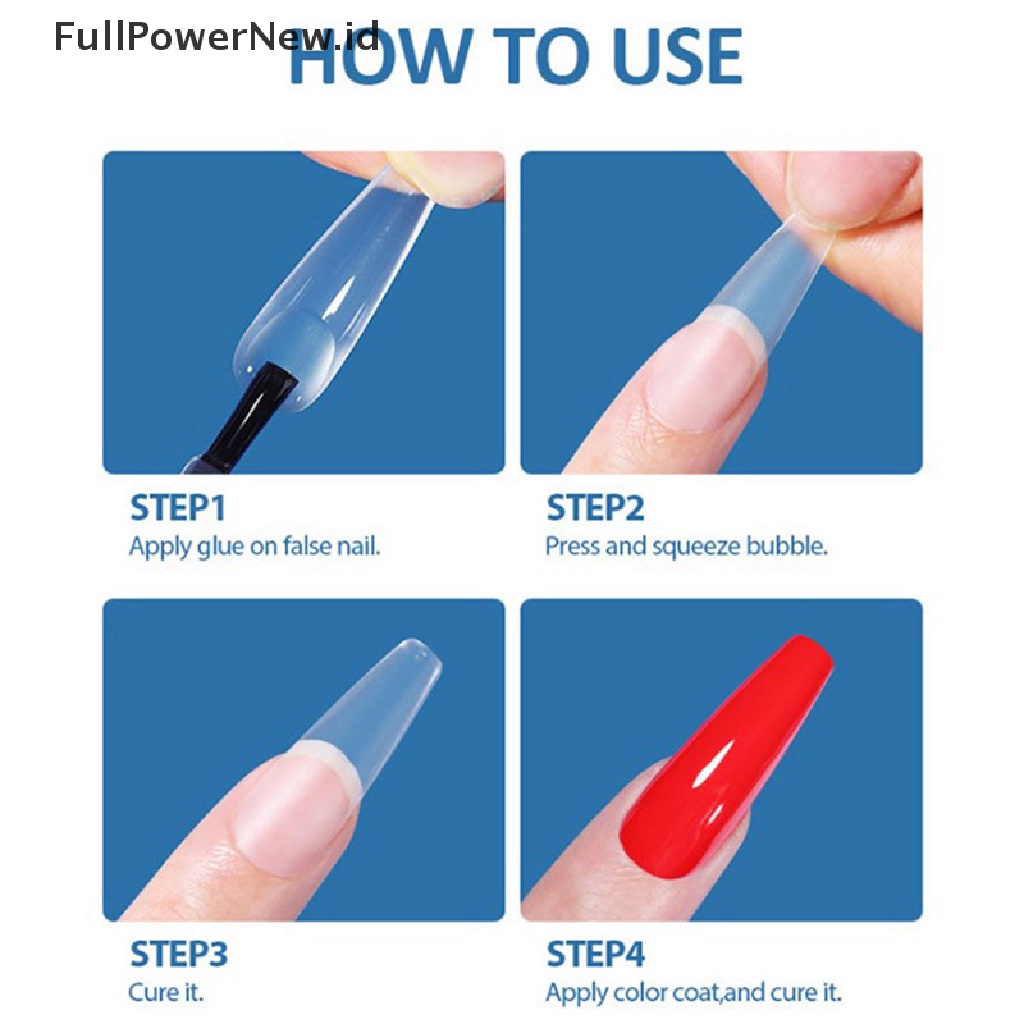 FullPowerNew.id

HOW TO USE

STEP1
Apply glue on false nail.

STEP2
Press and squeeze bubble.

STEP3
Cure it.

STEP4
Apply color coat,and cure it.