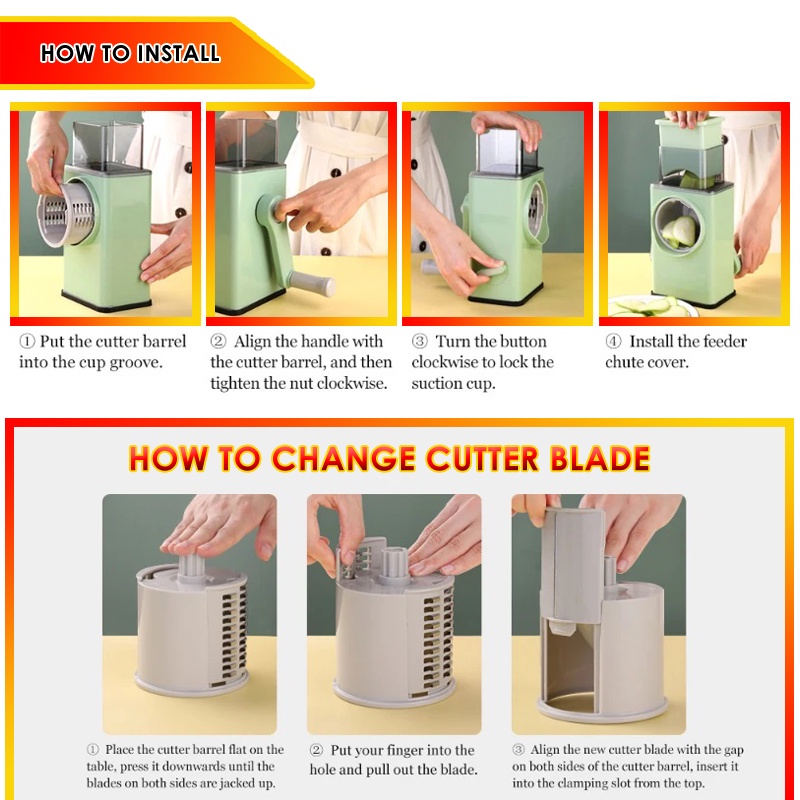 HOW TO INSTALL

① Put the cutter barrel into the cup groove.

② Align the handle with the cutter barrel, and then tighten the nut clockwise.

③ Turn the button clockwise to lock the suction cup.

④ Install the feeder chute cover.

HOW TO CHANGE CUTTER BLADE

① Place the cutter barrel flat on the table, press it downwards until the blades on both sides are jacked up.

② Put your finger into the hole and pull out the blade.

③ Align the new cutter blade with the gap on both sides of the cutter barrel, insert it into the clamping slot from the top.