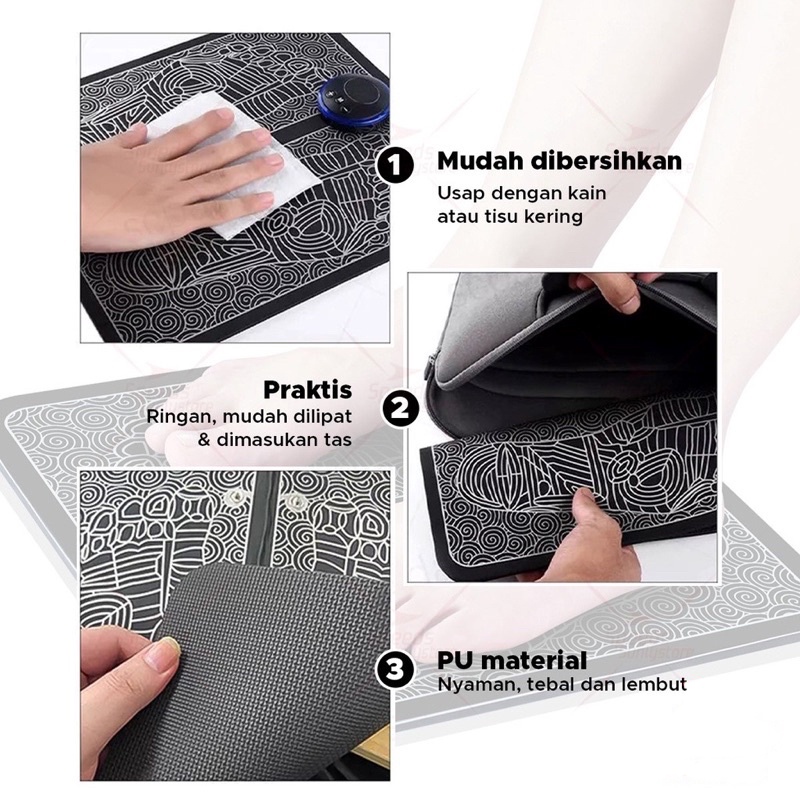 1 Mudah dibersihkan
Usap dengan kain atau tisu kering

Praktis
Ringan, mudah dilipat & dimasukan tas

2

3 PU material
Nyaman, tebal dan lembut