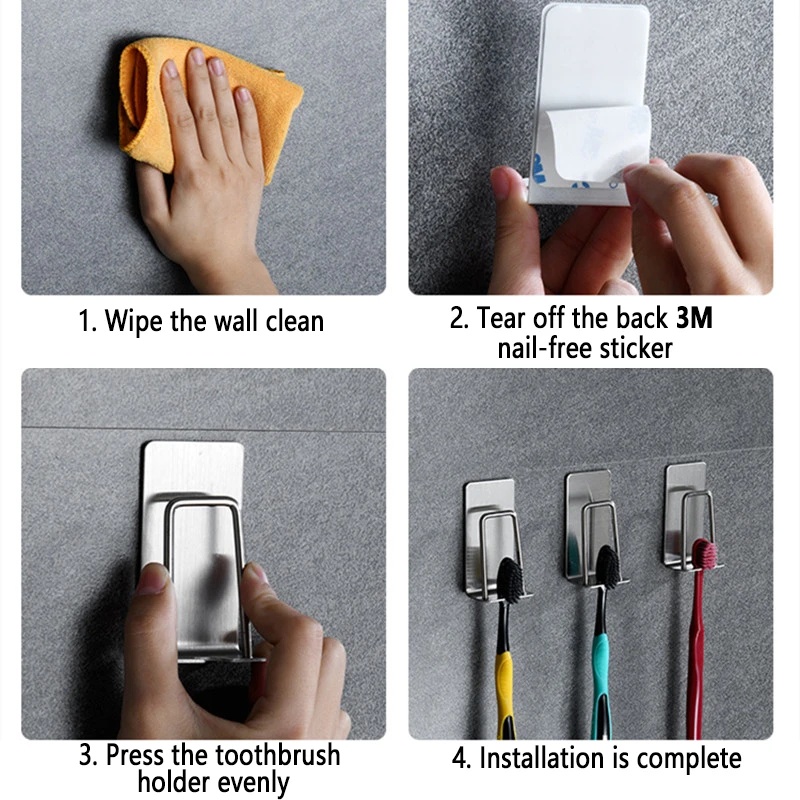 1. Wipe the wall clean

2. Tear off the back 3M nail-free sticker

3. Press the toothbrush holder evenly

4. Installation is complete