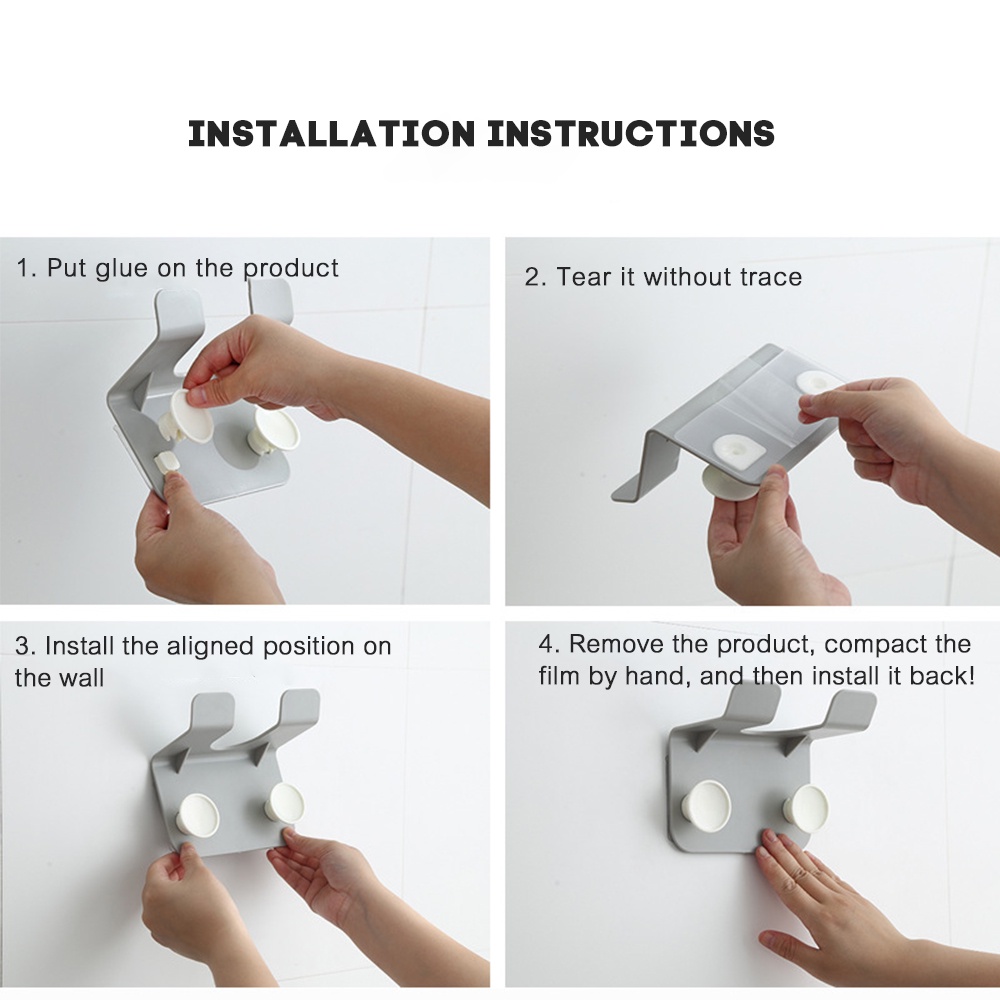 INSTALLATION INSTRUCTIONS

1. Put glue on the product

2. Tear it without trace

3. Install the aligned position on the wall

4. Remove the product, compact the film by hand, and then install it back!