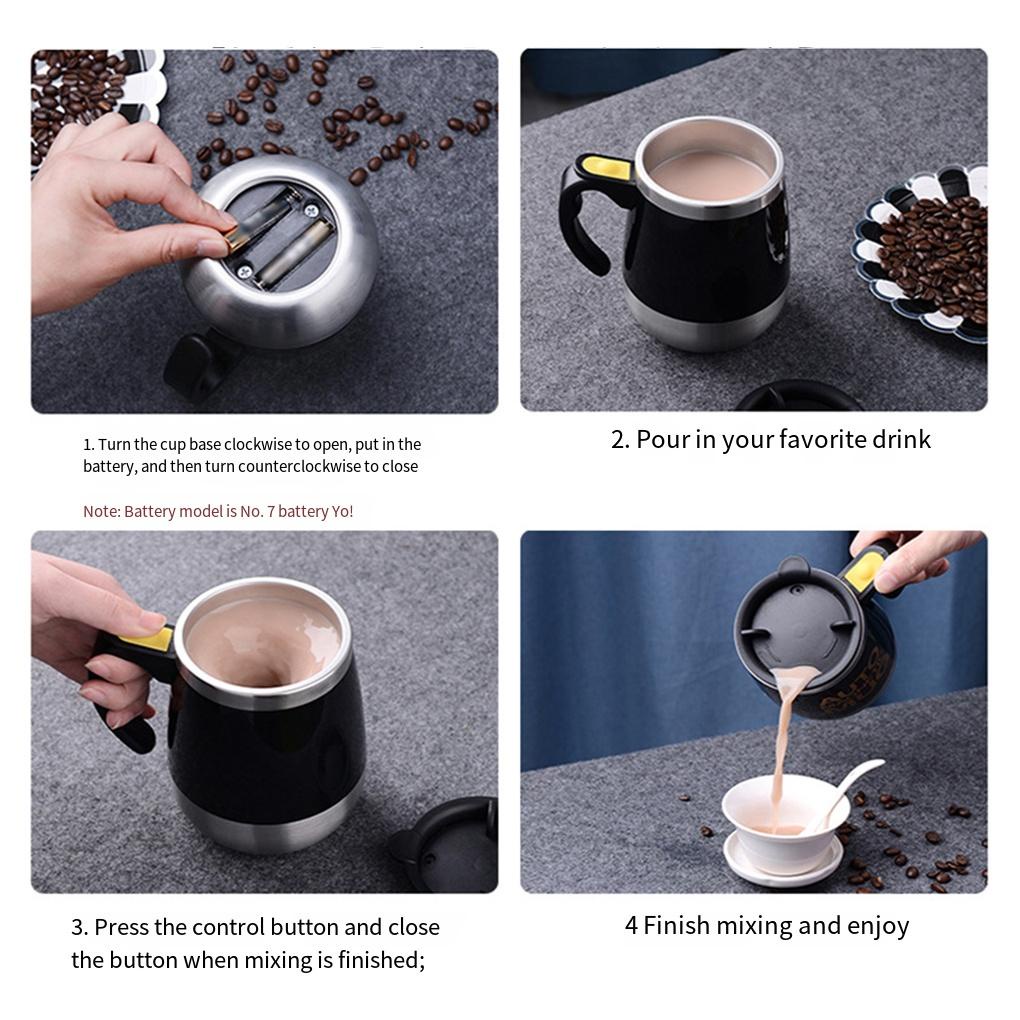 1. Turn the cup base clockwise to open, put in the battery, and then turn counterclockwise to close

Note: Battery model is No. 7 battery Yo!

2. Pour in your favorite drink

3. Press the control button and close the button when mixing is finished;

4 Finish mixing and enjoy