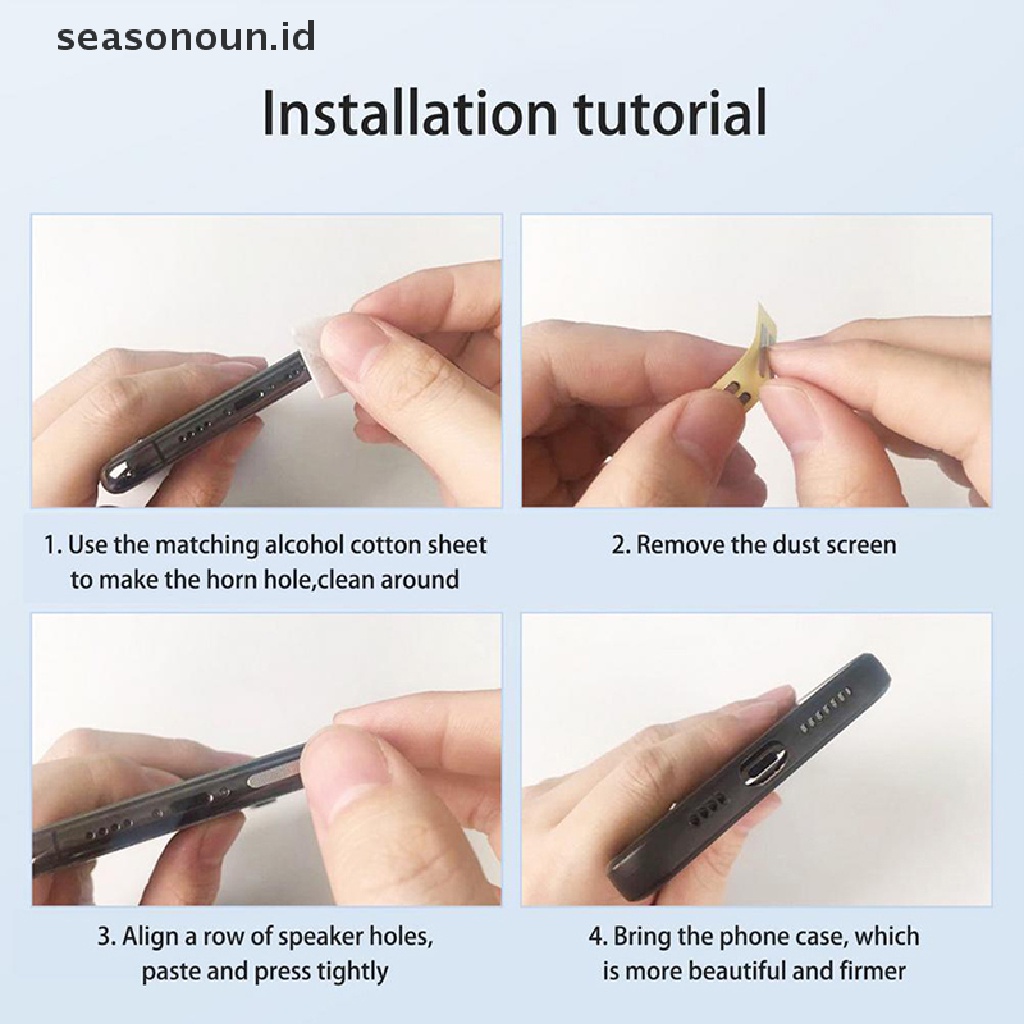 seasonoun.id

Installation tutorial

1. Use the matching alcohol cotton sheet to make the horn hole,clean around

2. Remove the dust screen

3. Align a row of speaker holes, paste and press tightly

4. Bring the phone case, which is more beautiful and firmer