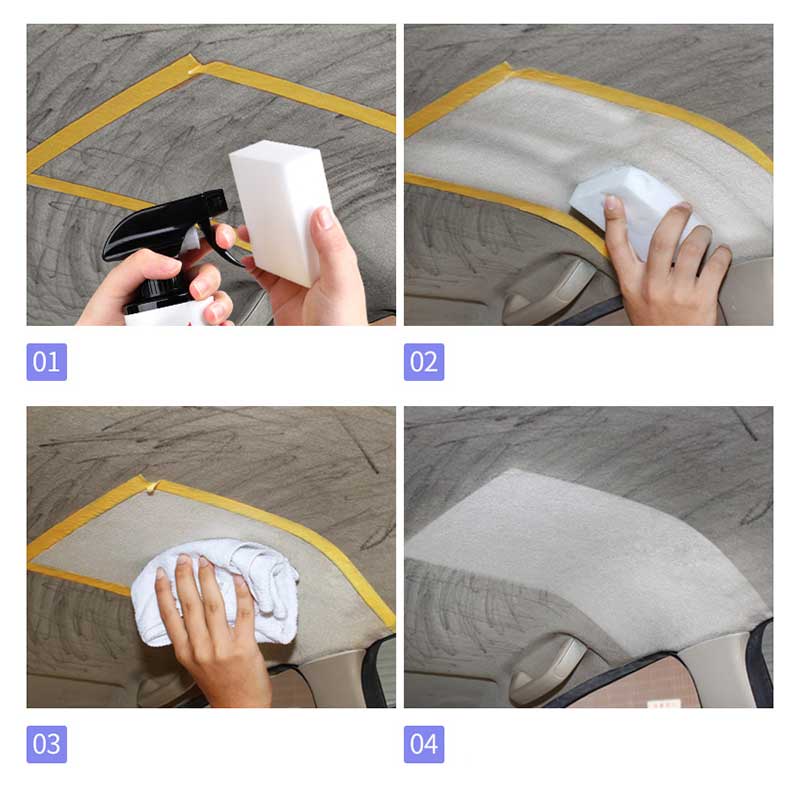 01

02

03

04