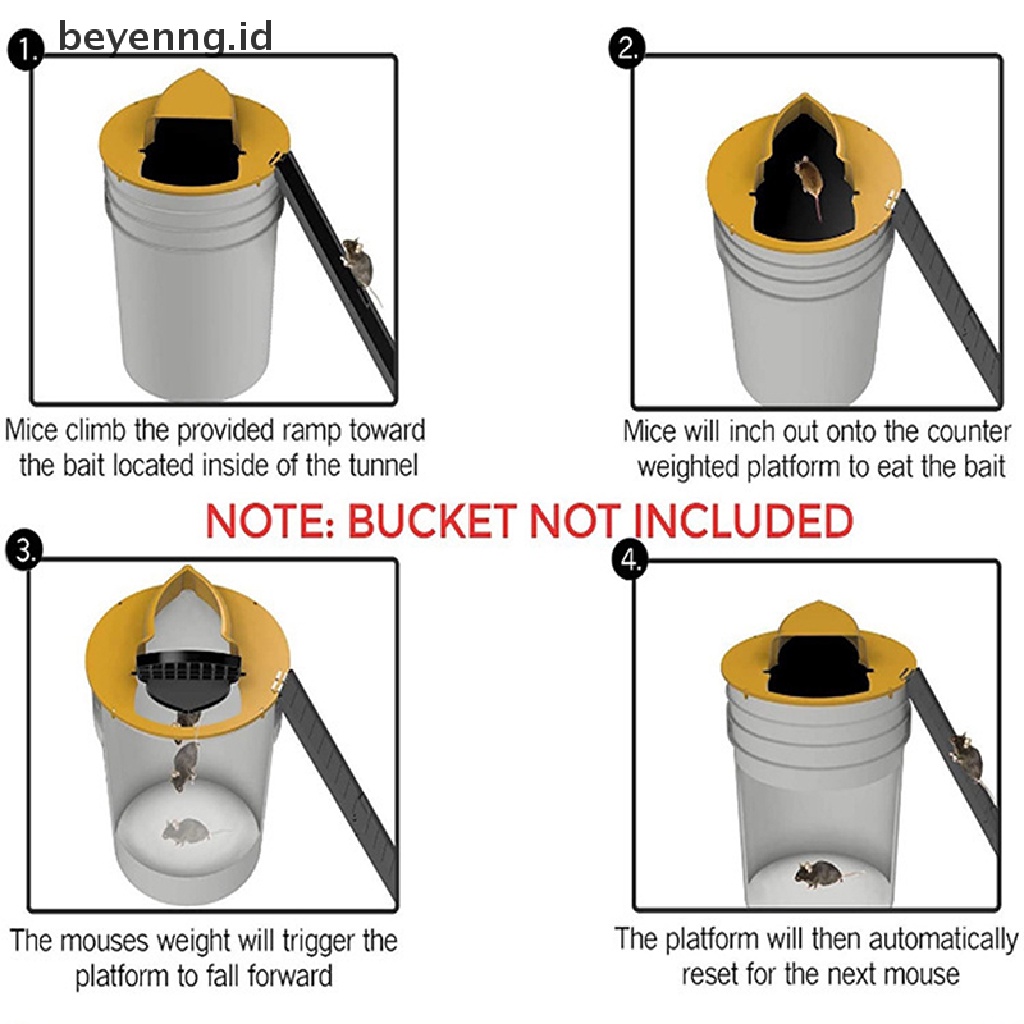 beyenng.id

1.

Mice climb the provided ramp toward the bait located inside of the tunnel

2.

Mice will inch out onto the counter weighted platform to eat the bait

NOTE: BUCKET NOT INCLUDED

3.

The mouses weight will trigger the platform to fall forward

4.

The platform will then automatically reset for the next mouse