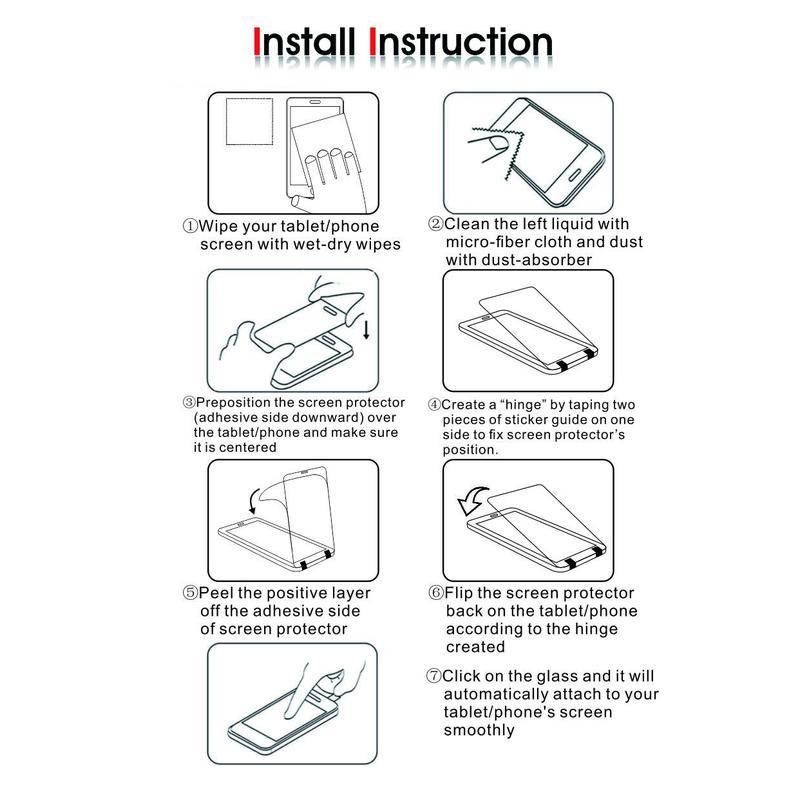 Install Instruction

①Wipe your tablet/phone screen with wet-dry wipes

②Clean the left liquid with micro-fiber cloth and dust with dust-absorber

③Preposition the screen protector (adhesive side downward) over the tablet/phone and make sure it is centered

④Create a "hinge" by taping two pieces of sticker guide on one side to fix screen protector's position.

⑤Peel the positive layer off the adhesive side of screen protector

⑥Flip the screen protector back on the tablet/phone according to the hinge created

⑦Click on the glass and it will automatically attach to your tablet/phone's screen smoothly