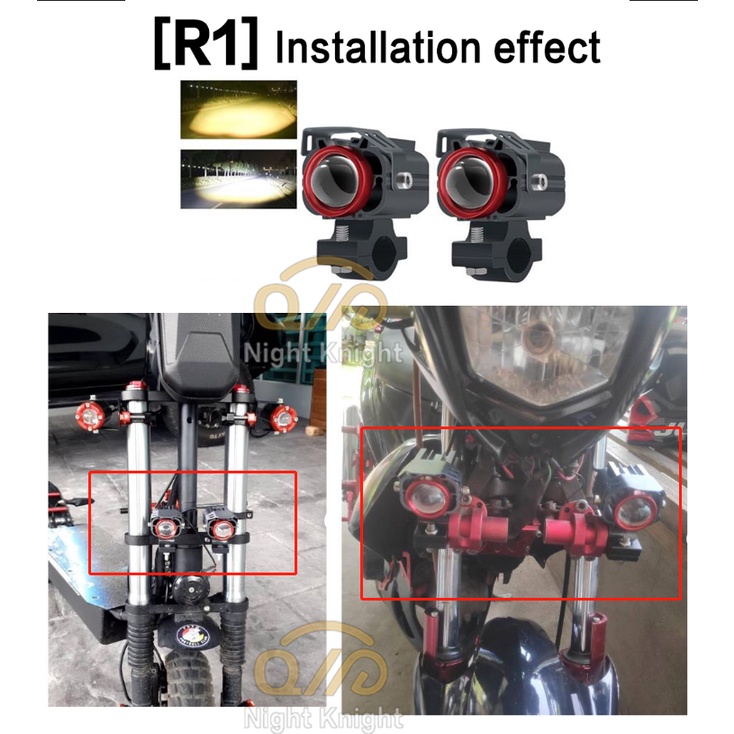 [R1] Installation effect

Night Knight

Night Knight