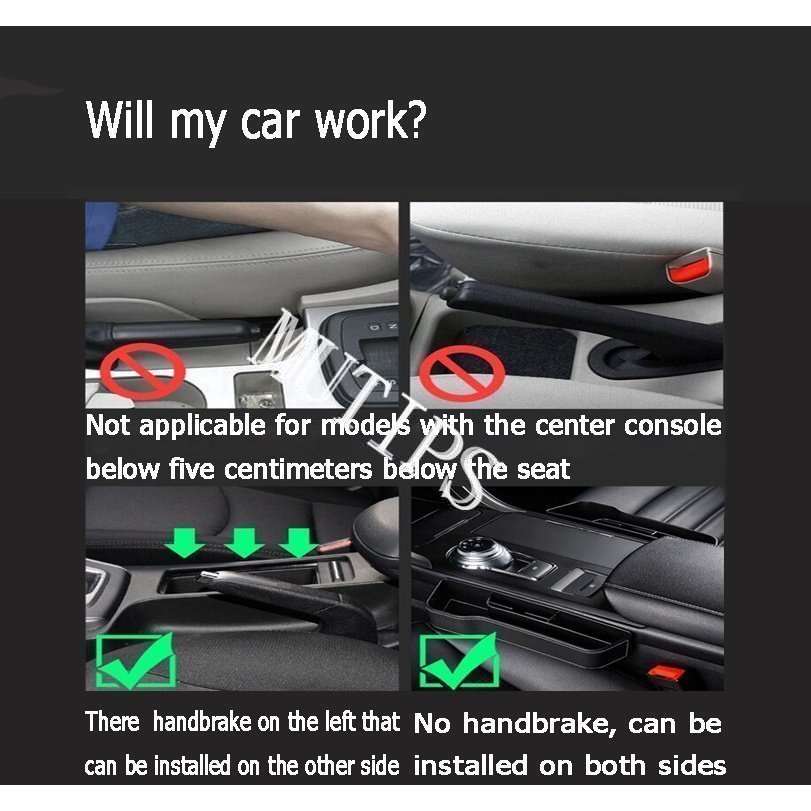 Will my car work?

MUTIPS

Not applicable for models with the center console below five centimeters below the seat

There handbrake on the left that can be installed on the other side

No handbrake, can be installed on both sides